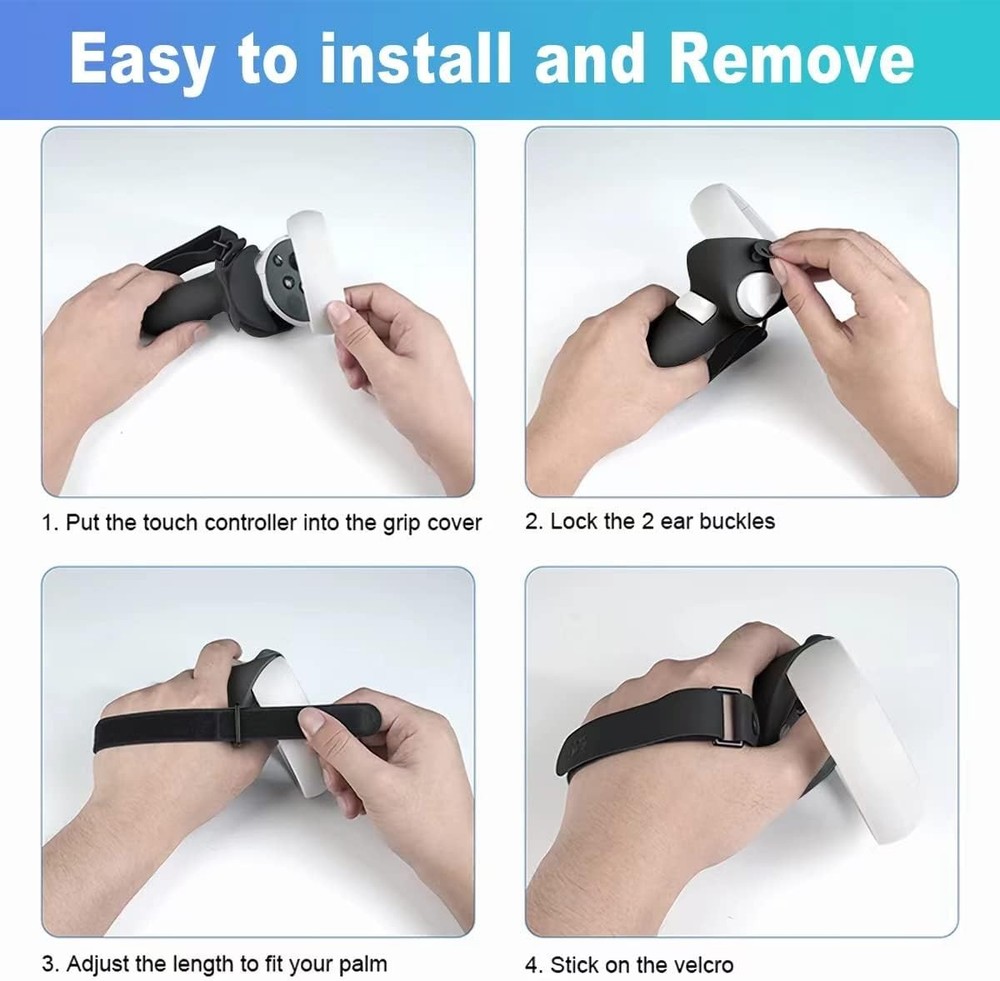 Easy to install and Remove

1. Put the touch controller into the grip cover

2. Lock the 2 ear buckles

3. Adjust the length to fit your palm

4. Stick on the velcro