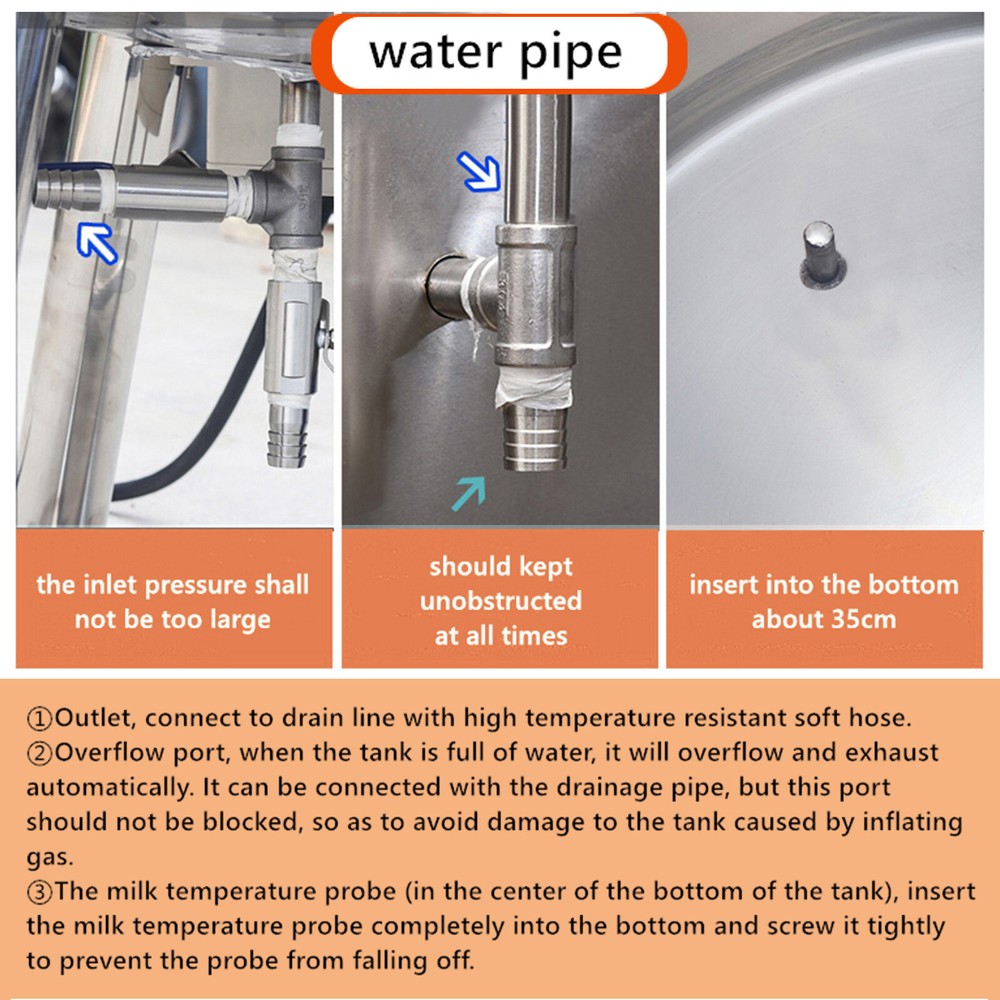 water pipe

the inlet pressure shall not be too large

should kept unobstructed at all times

insert into the bottom about 35cm

①Outlet, connect to drain line with high temperature resistant soft hose.
②Overflow port, when the tank is full of water, it will overflow and exhaust automatically. It can be connected with the drainage pipe, but this port should not be blocked, so as to avoid damage to the tank caused by inflating gas.
③The milk temperature probe (in the center of the bottom of the tank), insert the milk temperature probe completely into the bottom and screw it tightly to prevent the probe from falling off.