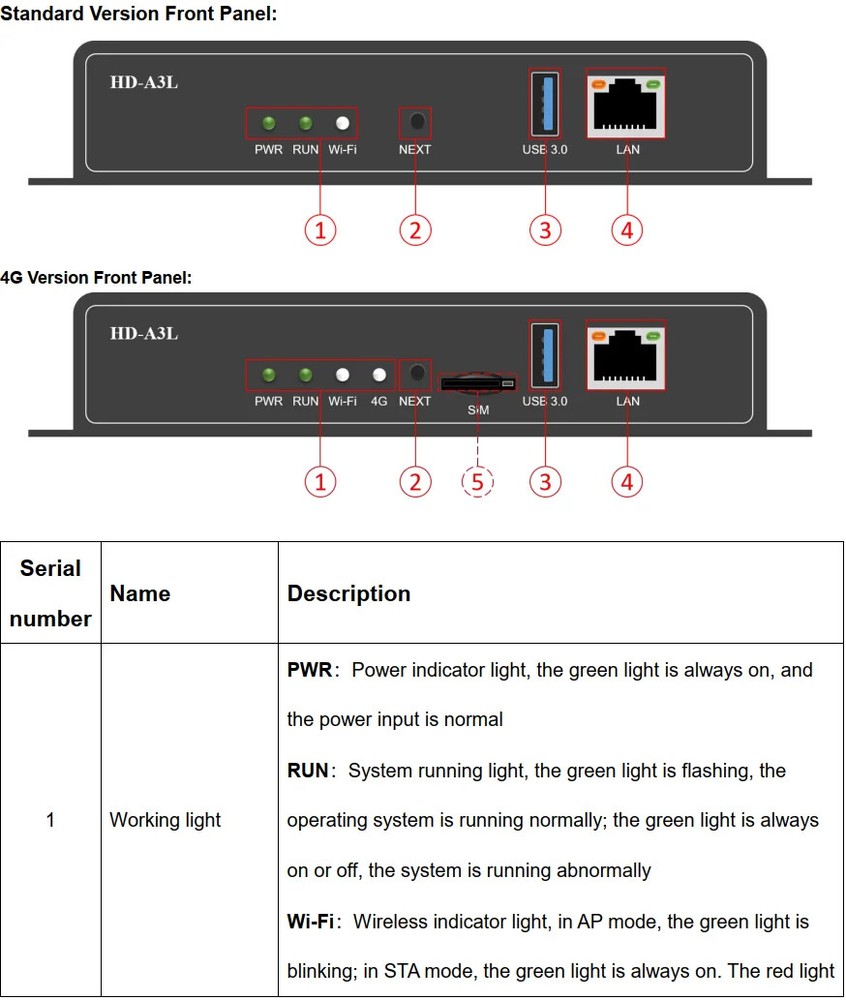 Standard Version Front Panel:

HD-A3L

PWR RUN Wi-Fi NEXT USB 3.0 LAN

1 2 3 4

4G Version Front Panel:

HD-A3L

PWR RUN Wi-Fi 4G NEXT SIM USB 3.0 LAN

1 2 5 3 4

| Serial number | Name | Description |
|---|---|---|
| 1 | Working light | **PWR**: Power indicator light, the green light is always on, and the power input is normal **RUN**: System running light, the green light is flashing, the operating system is running normally; the green light is always on or off, the system is running abnormally **Wi-Fi**: Wireless indicator light, in AP mode, the green light is blinking; in STA mode, the green light is always on. The red light |