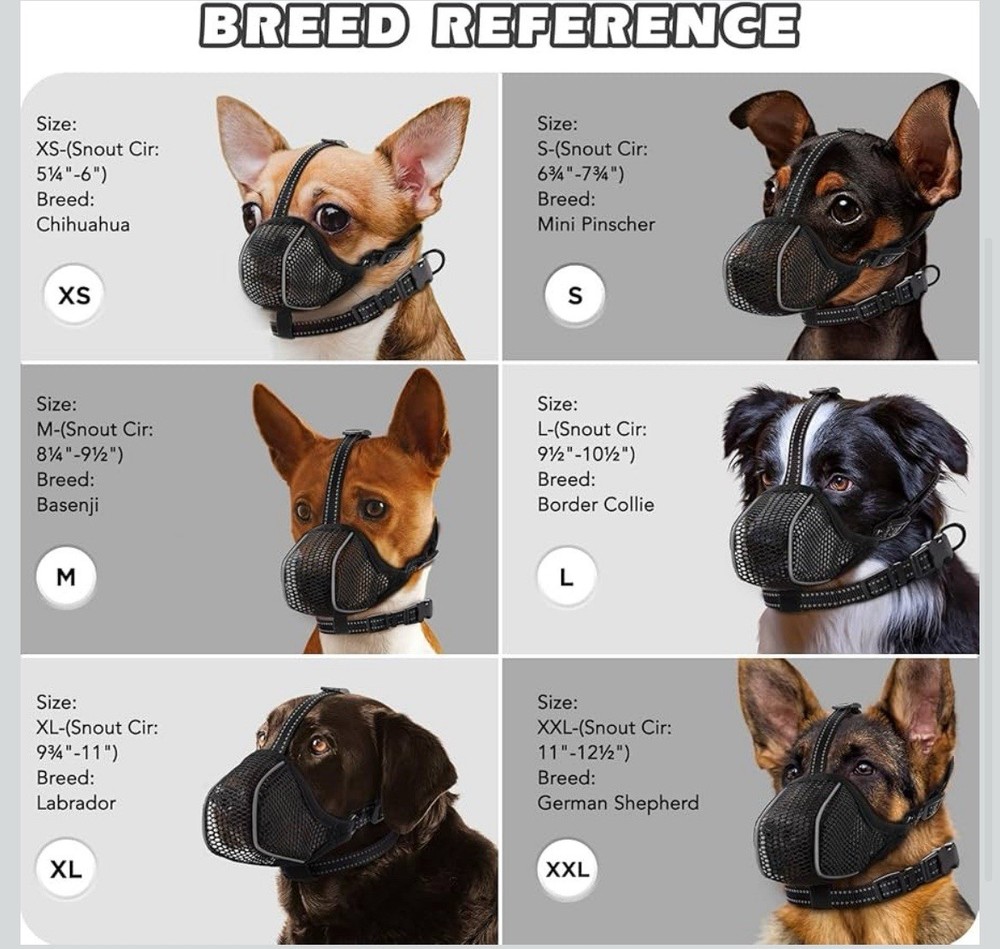 BREED REFERENCE

Size:
XS-(Snout Cir:
5¼"-6")
Breed:
Chihuahua

XS

Size:
S-(Snout Cir:
6¾"-7¾")
Breed:
Mini Pinscher

S

Size:
M-(Snout Cir:
8¼"-9½")
Breed:
Basenji

M

Size:
L-(Snout Cir:
9½"-10½")
Breed:
Border Collie

L

Size:
XL-(Snout Cir:
9¾"-11")
Breed:
Labrador

XL

Size:
XXL-(Snout Cir:
11"-12½")
Breed:
German Shepherd

XXL