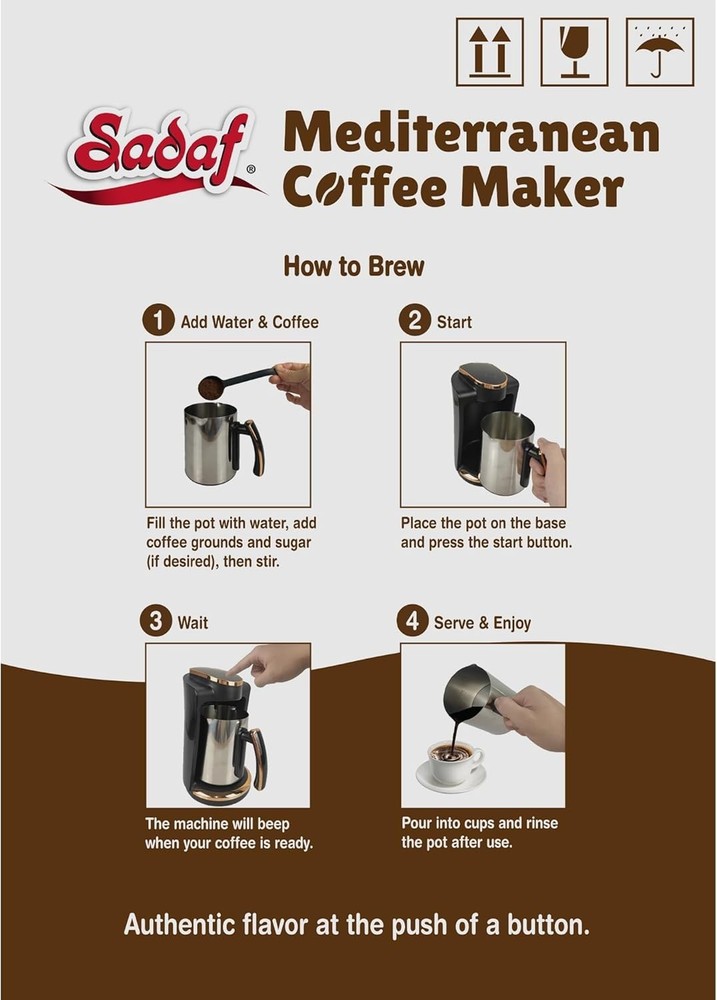 Sadaf®

Mediterranean Coffee Maker

How to Brew

1 Add Water & Coffee

Fill the pot with water, add coffee grounds and sugar (if desired), then stir.

2 Start

Place the pot on the base and press the start button.

3 Wait

The machine will beep when your coffee is ready.

4 Serve & Enjoy

Pour into cups and rinse the pot after use.

Authentic flavor at the push of a button.