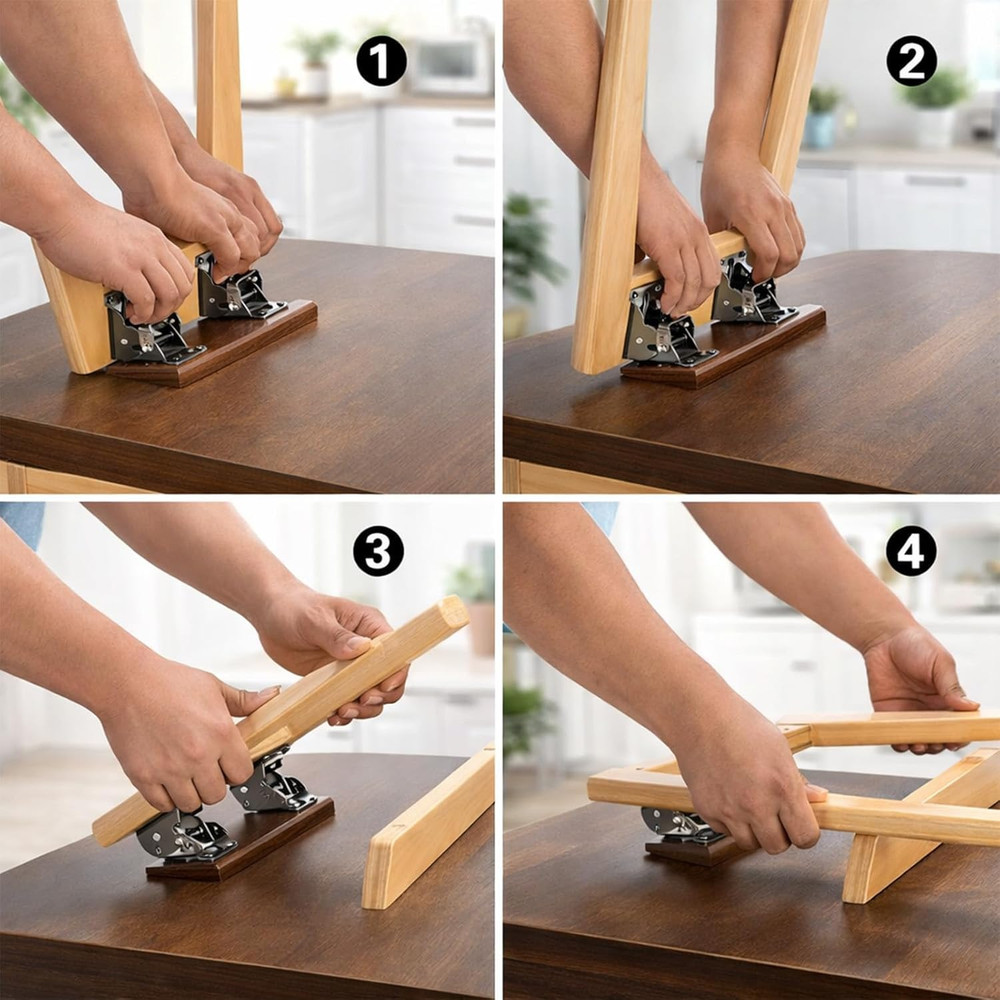 1
2
3
4