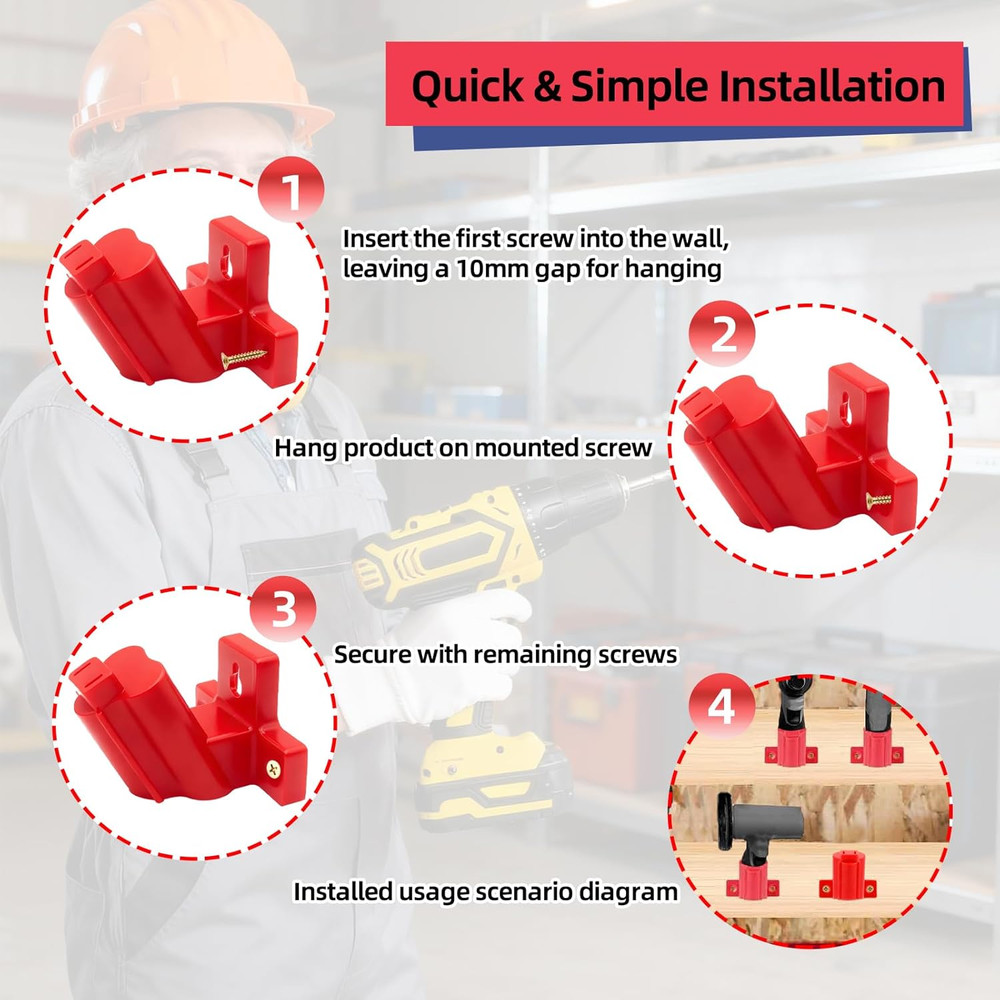 Quick & Simple Installation

1

Insert the first screw into the wall, leaving a 10mm gap for hanging

2

Hang product on mounted screw

3

Secure with remaining screws

4

Installed usage scenario diagram