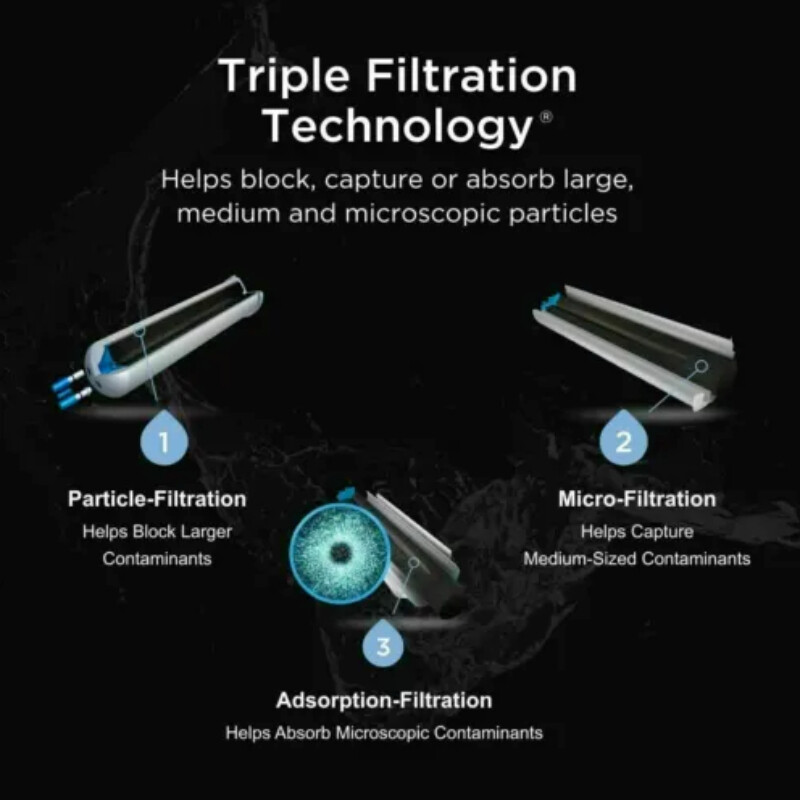 Triple Filtration Technology®

Helps block, capture or absorb large, medium and microscopic particles

1

Particle-Filtration
Helps Block Larger Contaminants

2

Micro-Filtration
Helps Capture Medium-Sized Contaminants

3

Adsorption-Filtration
Helps Absorb Microscopic Contaminants