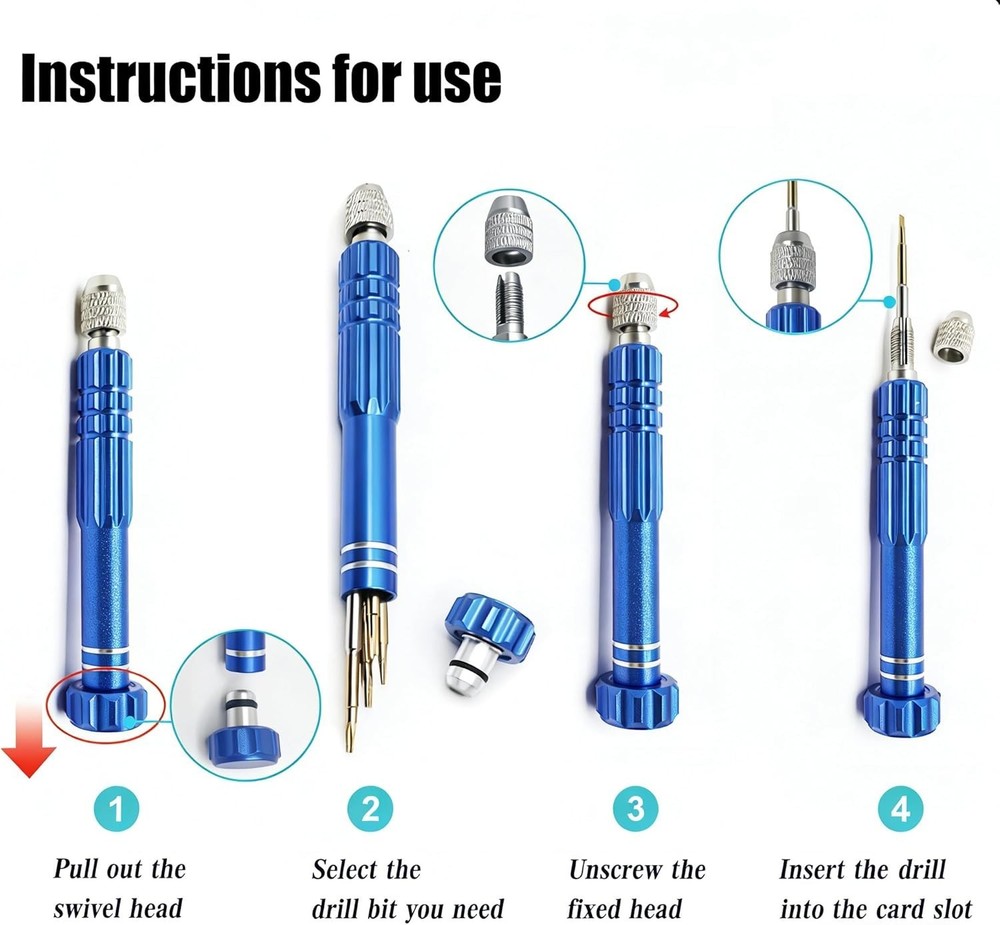 Instructions for use

1

Pull out the swivel head

2

Select the drill bit you need

3

Unscrew the fixed head

4

Insert the drill into the card slot