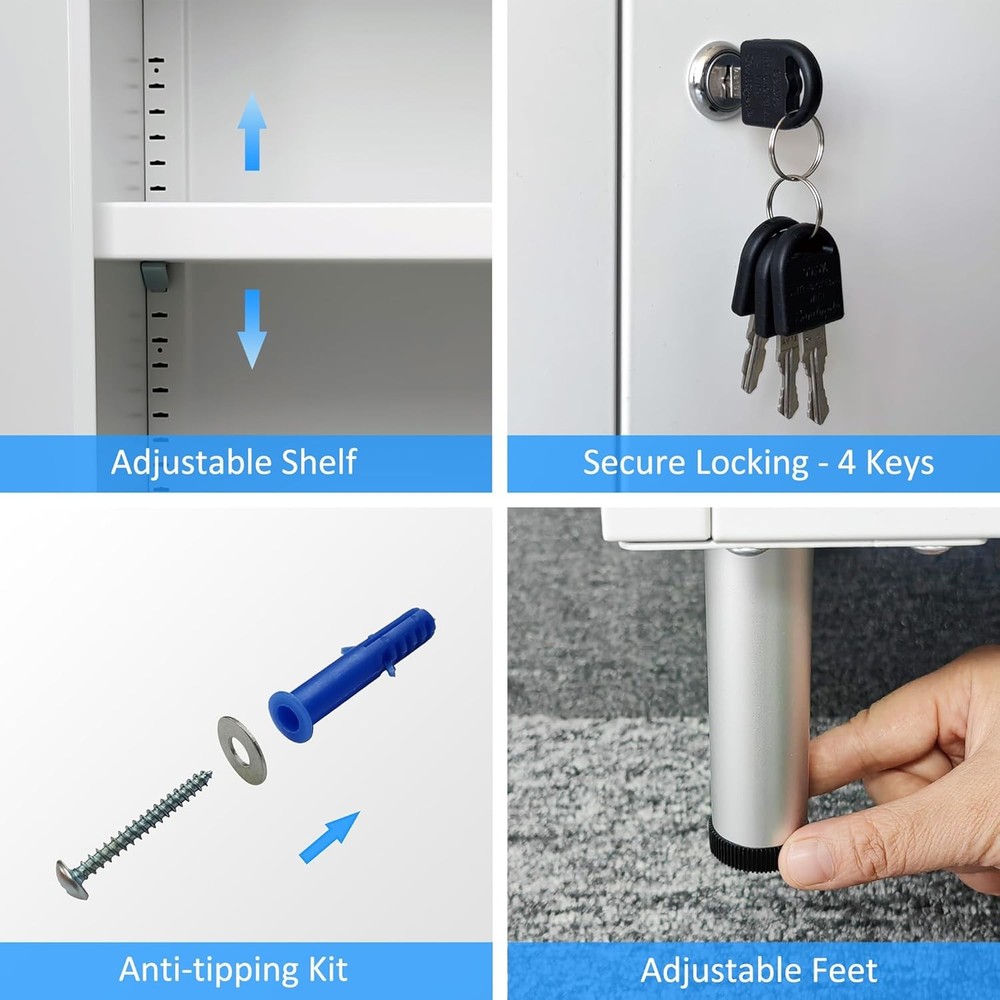 Adjustable Shelf

Secure Locking - 4 Keys

Anti-tipping Kit

Adjustable Feet