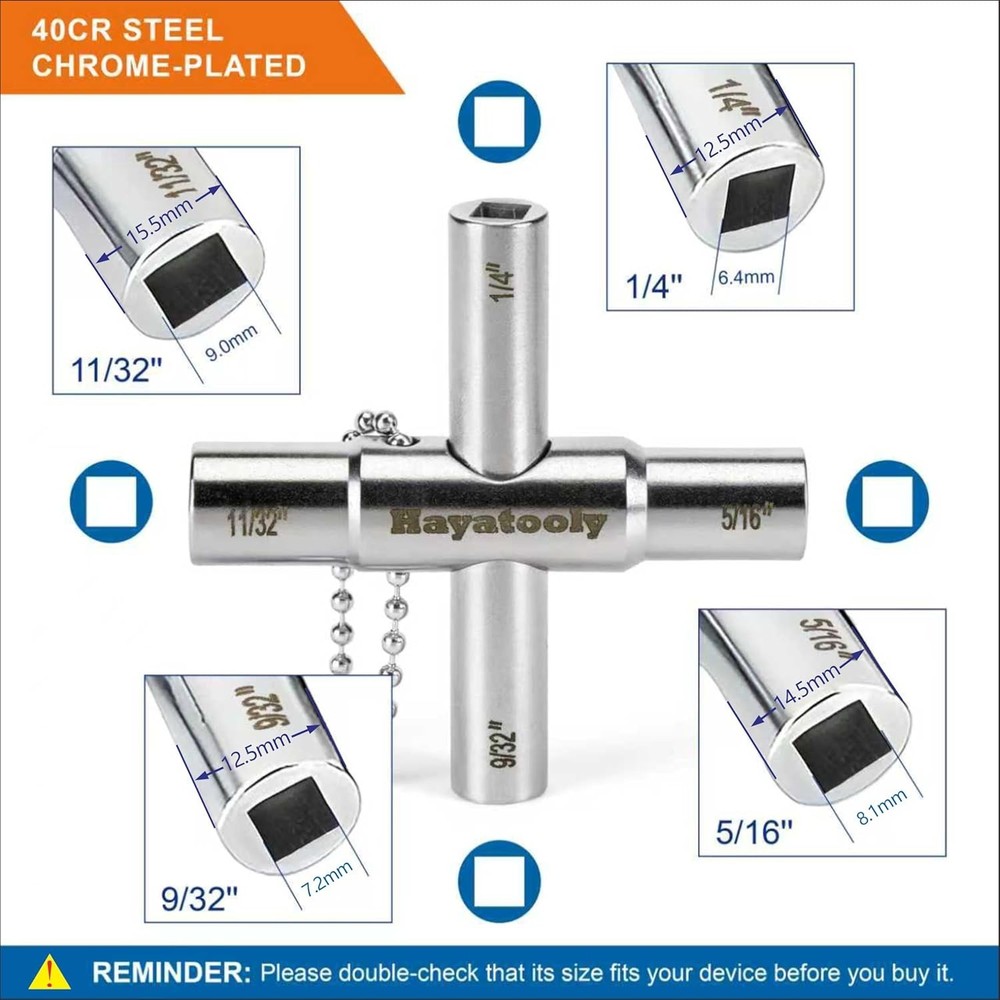 40CR STEEL
CHROME-PLATED

11/32"
15.5mm
9.0mm
11/32"

1/4"
12.5mm
6.4mm
1/4"

1/4"
11/32"
Hayatooly
5/16"
9/32"

9/32"
12.5mm
7.2mm
9/32"

5/16"
14.5mm
8.1mm
5/16"

REMINDER: Please double-check that its size fits your device before you buy it.