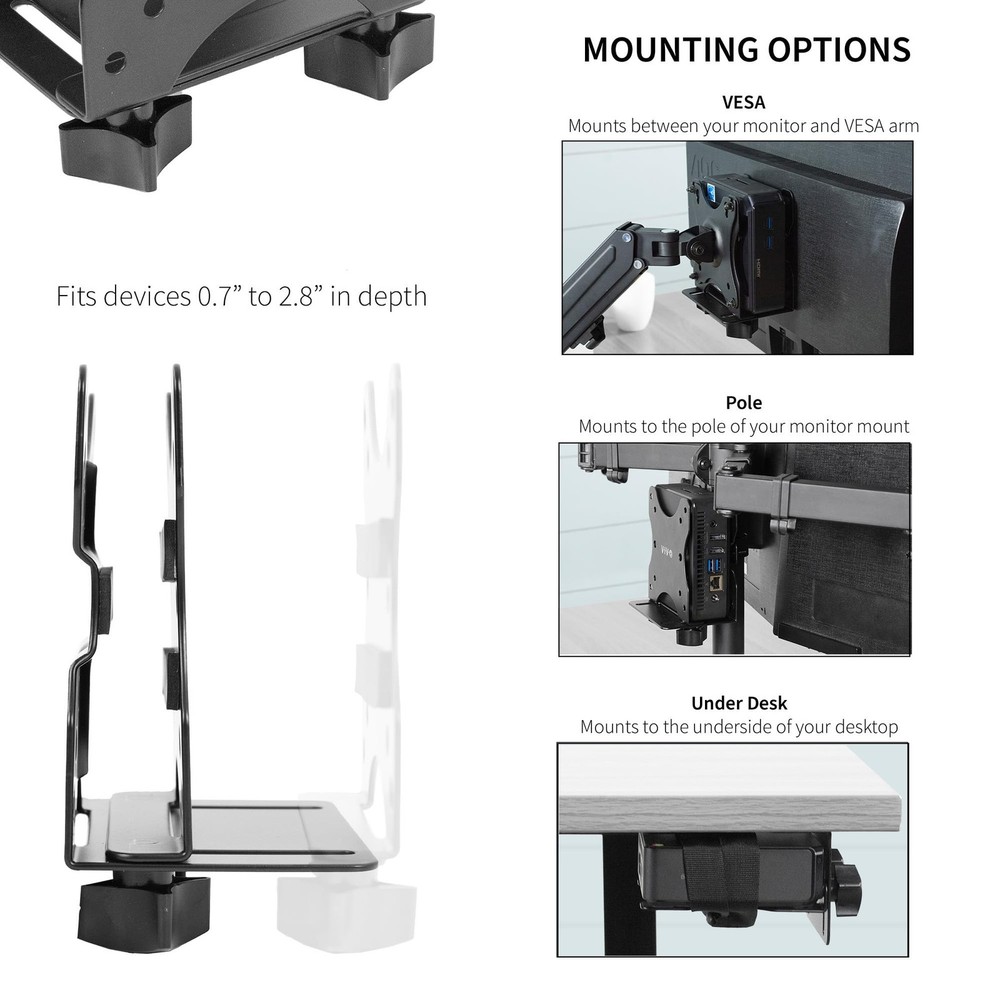 Fits devices 0.7” to 2.8” in depth

MOUNTING OPTIONS

VESA
Mounts between your monitor and VESA arm

Pole
Mounts to the pole of your monitor mount

VIVO

Under Desk
Mounts to the underside of your desktop