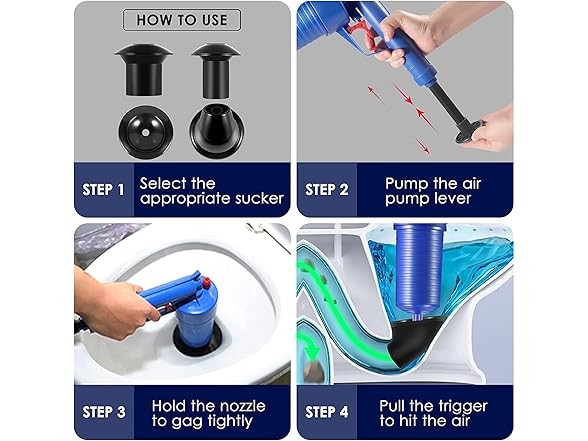 HOW TO USE

STEP 1 Select the appropriate sucker

STEP 2 Pump the air pump lever

STEP 3 Hold the nozzle to gag tightly

STEP 4 Pull the trigger to hit the air