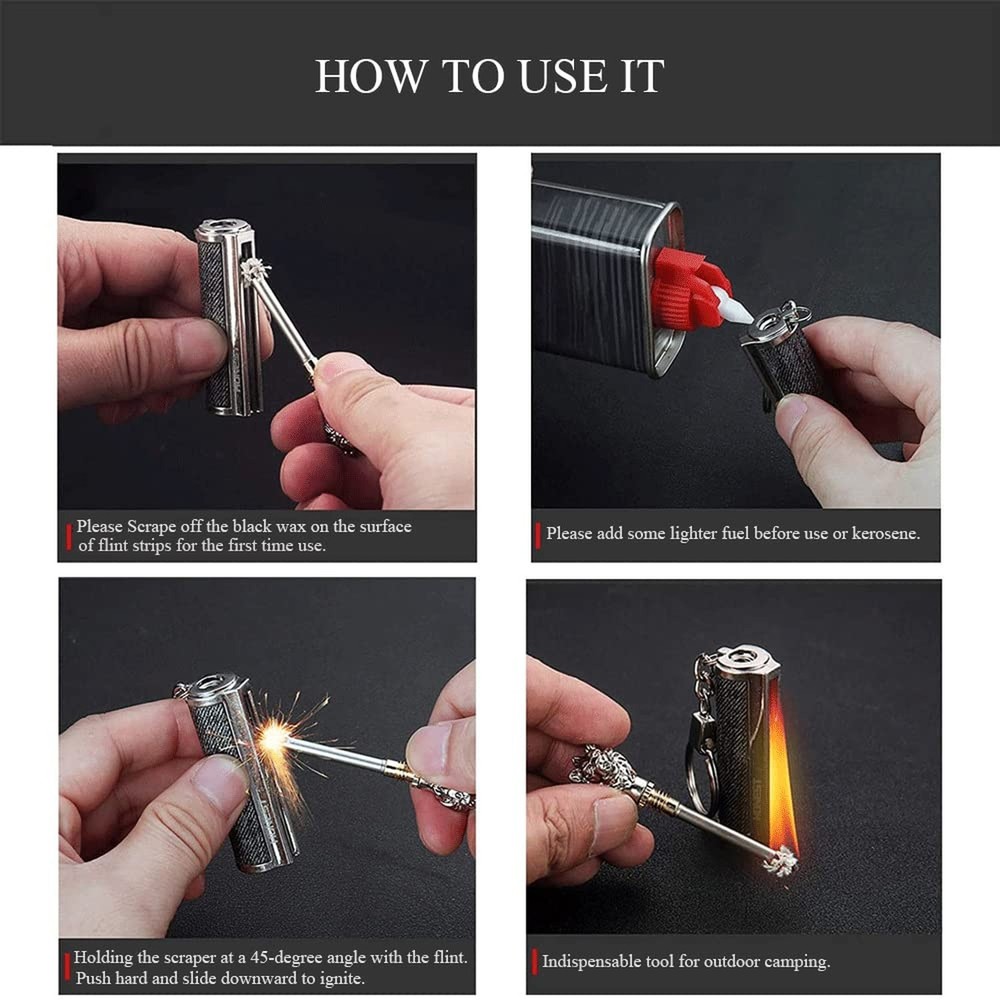 HOW TO USE IT

Please Scrape off the black wax on the surface of flint strips for the first time use.

Please add some lighter fuel before use or kerosene.

Holding the scraper at a 45-degree angle with the flint. Push hard and slide downward to ignite.

Indispensable tool for outdoor camping.