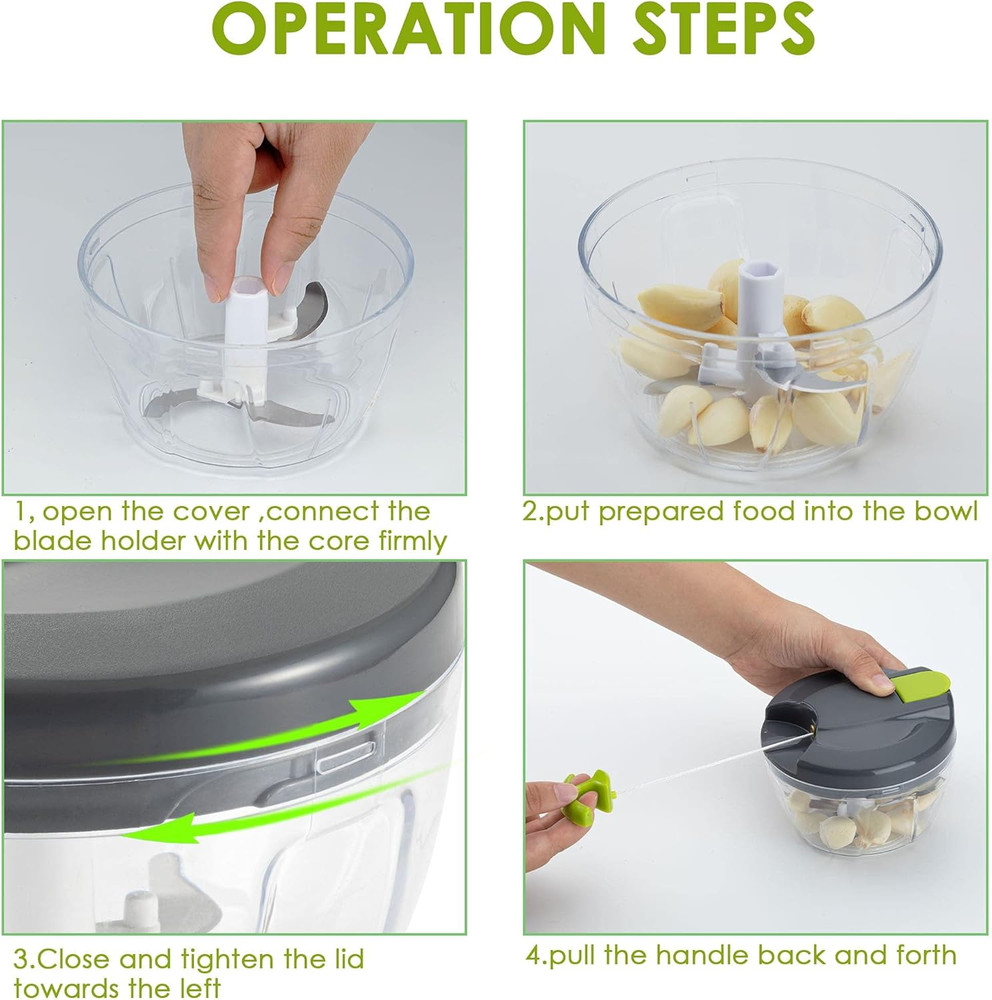 OPERATION STEPS

1, open the cover ,connect the blade holder with the core firmly

2.put prepared food into the bowl

3.Close and tighten the lid towards the left

4.pull the handle back and forth