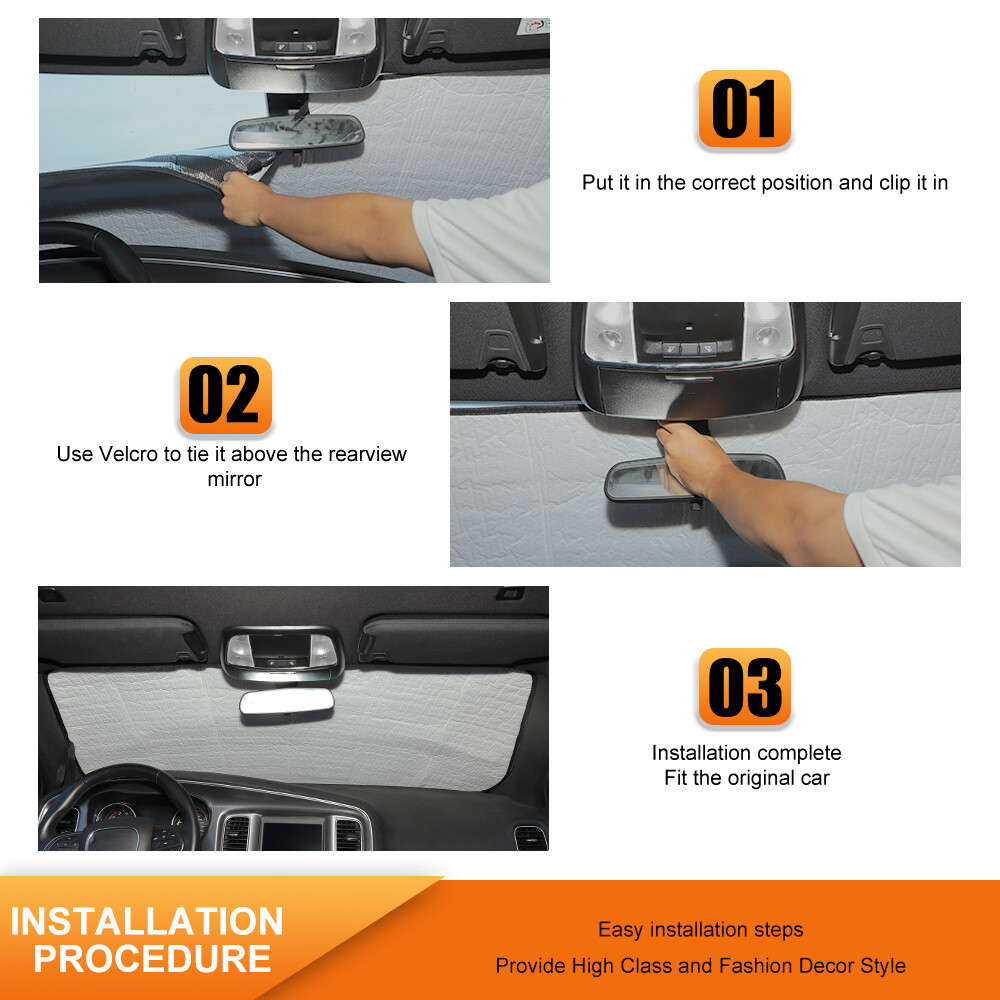 01

Put it in the correct position and clip it in

02

Use Velcro to tie it above the rearview mirror

03

Installation complete
Fit the original car

INSTALLATION PROCEDURE

Easy installation steps

Provide High Class and Fashion Decor Style