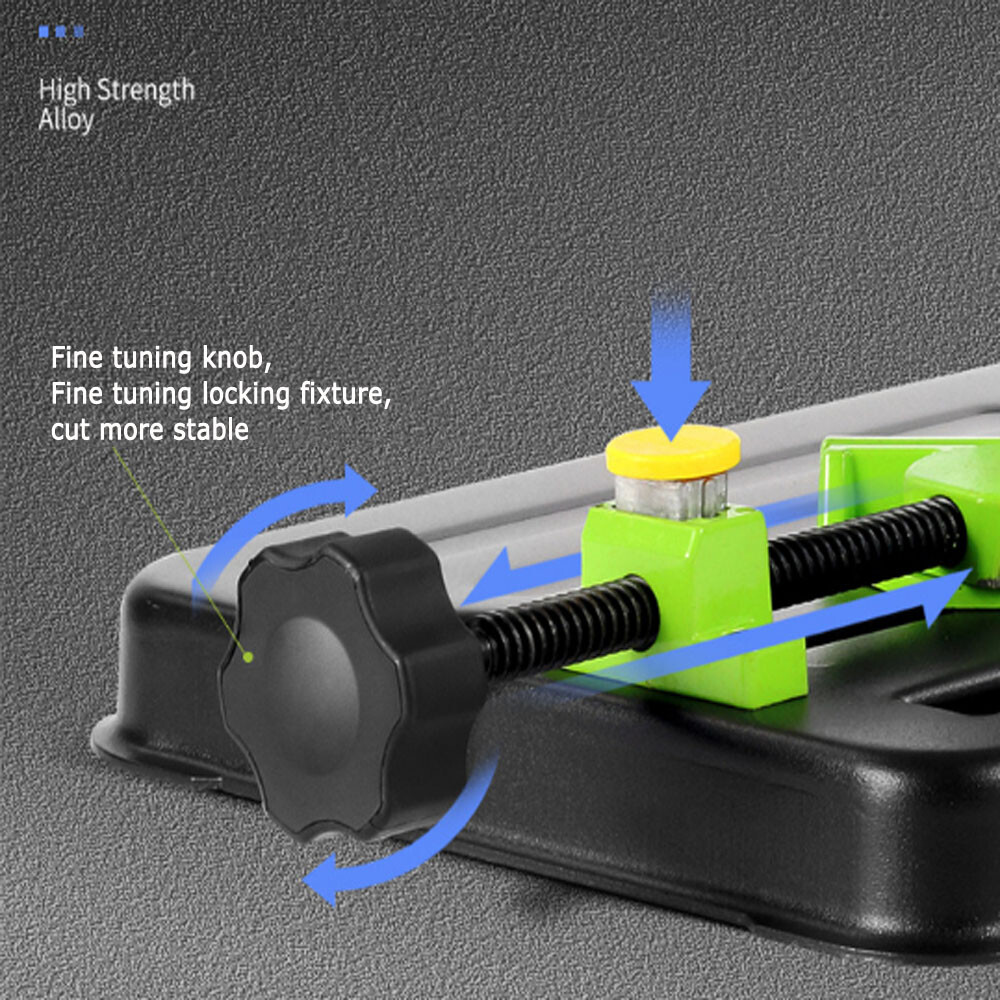 High Strength
Alloy

Fine tuning knob,
Fine tuning locking fixture,
cut more stable