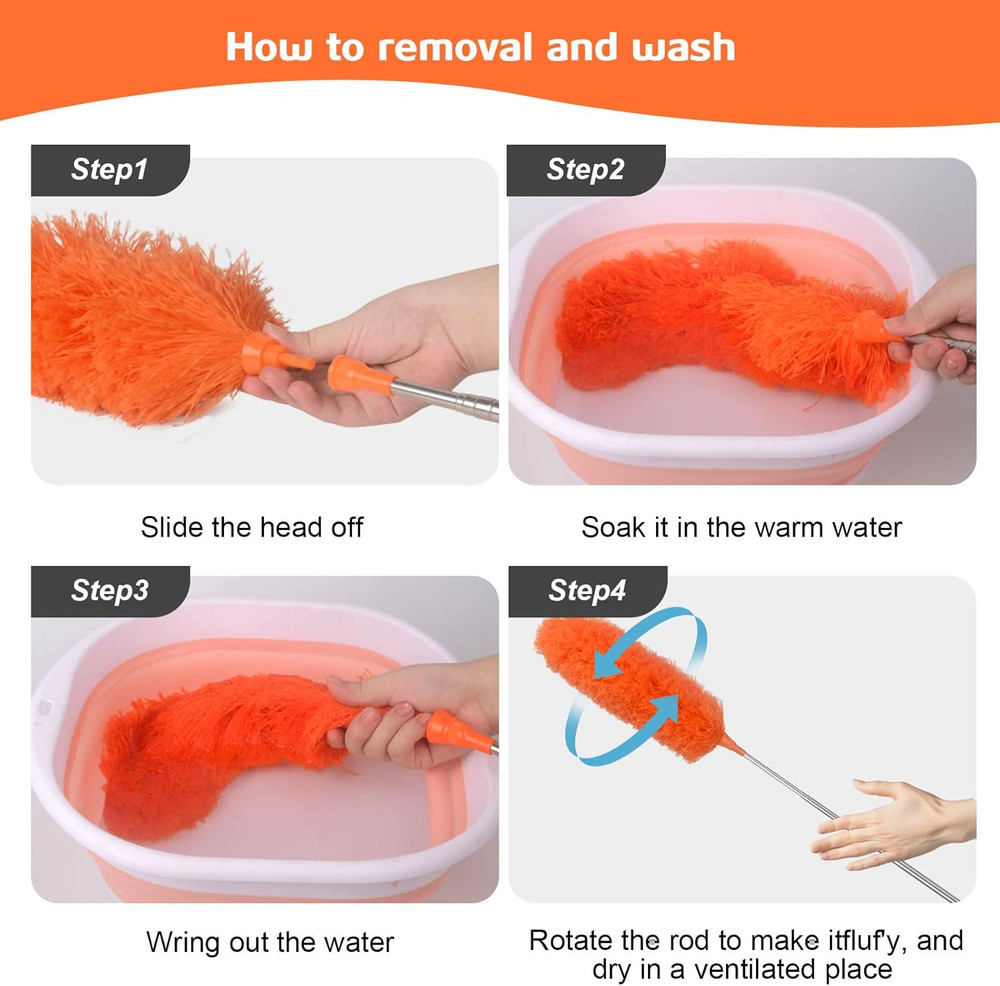 How to removal and wash

Step1

Slide the head off

Step2

Soak it in the warm water

Step3

Wring out the water

Step4

Rotate the rod to make itfluf'y, and dry in a ventilated place