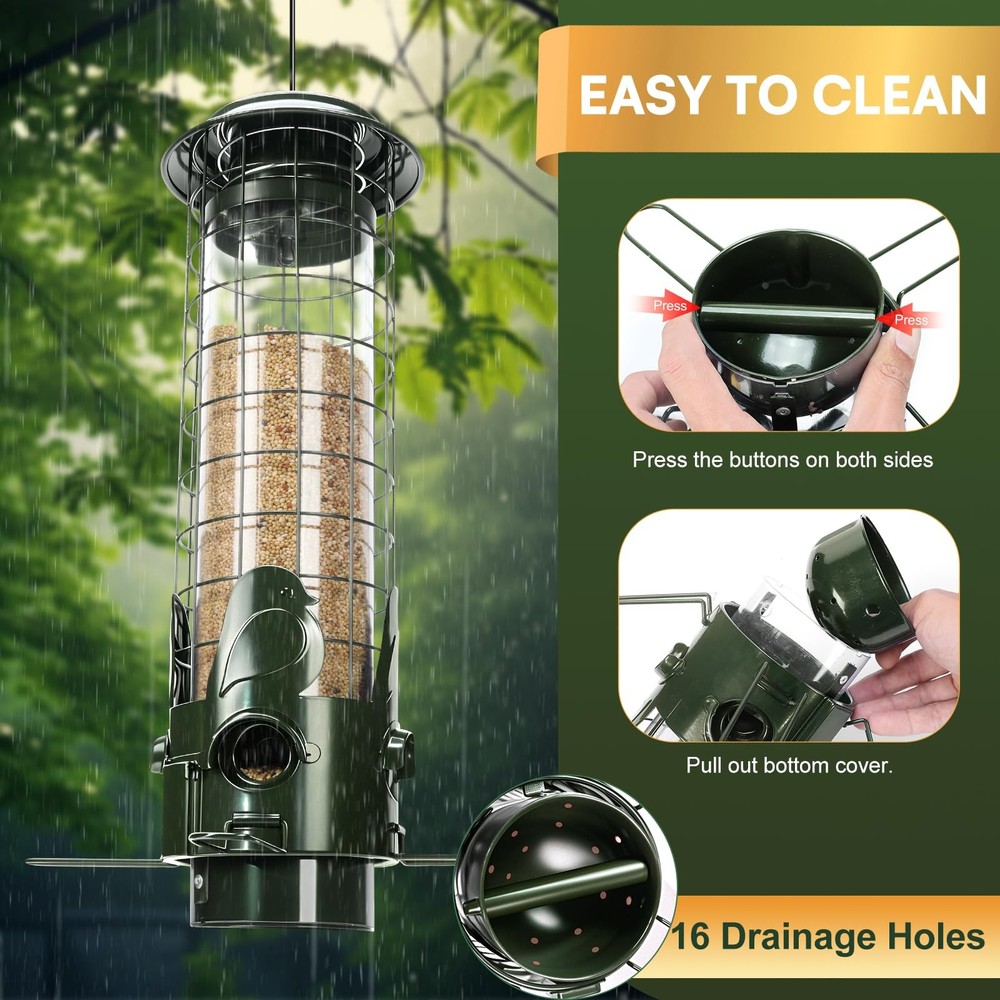 EASY TO CLEAN

Press

Press

Press the buttons on both sides

Pull out bottom cover.

16 Drainage Holes