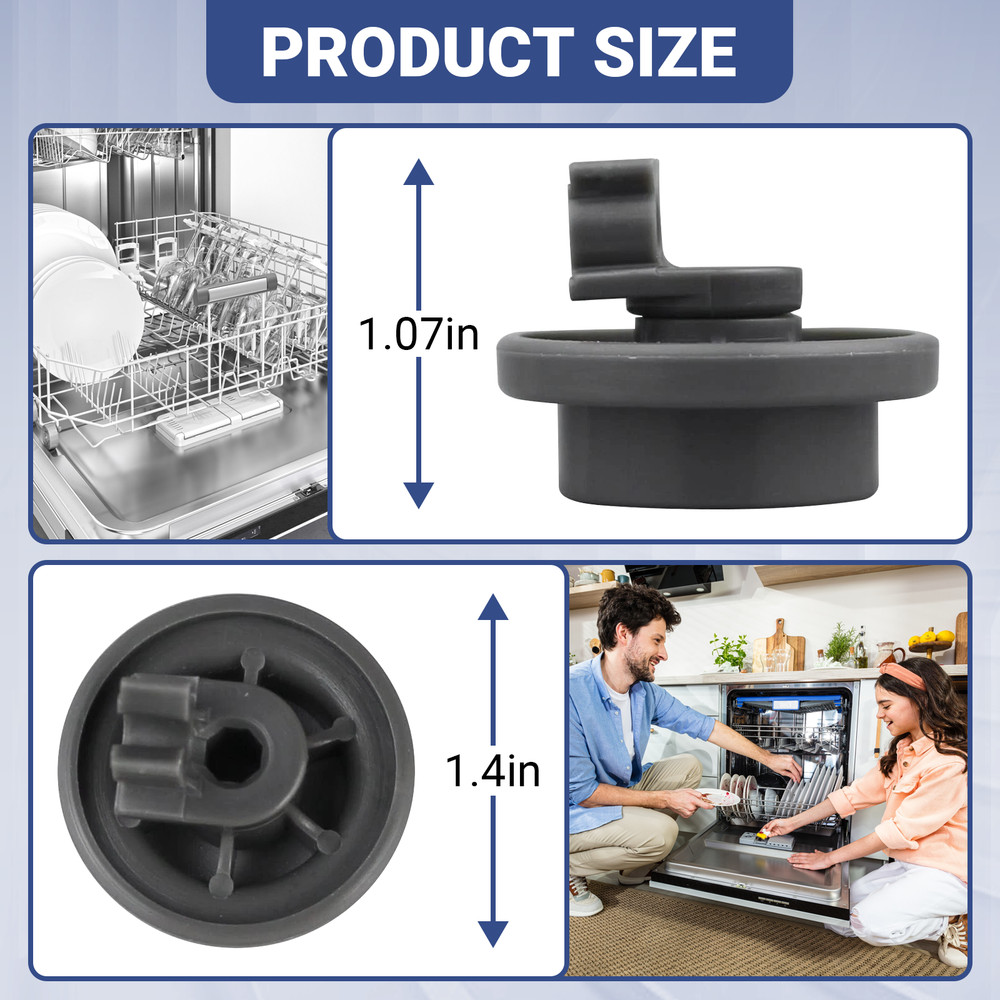 PRODUCT SIZE

1.07in

1.4in