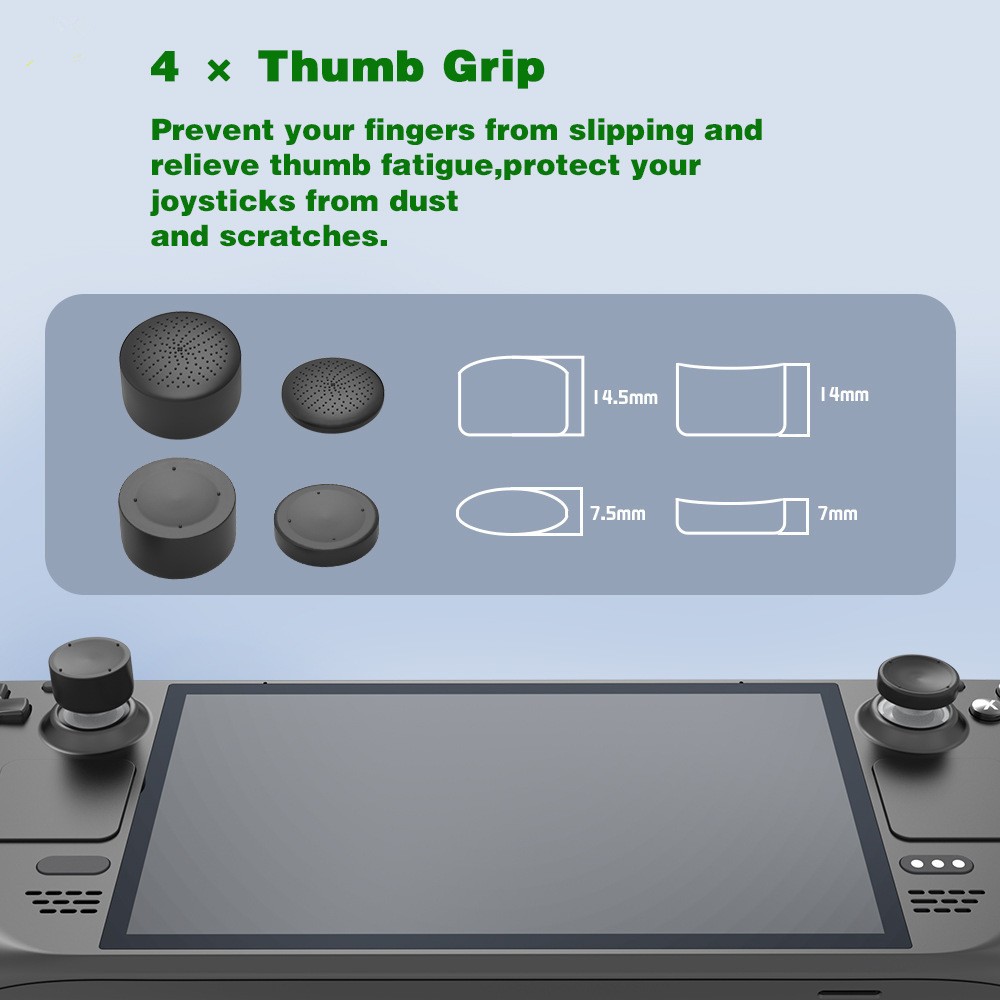 4 × Thumb Grip

Prevent your fingers from slipping and relieve thumb fatigue,protect your joysticks from dust and scratches.

14.5mm

14mm

7.5mm

7mm