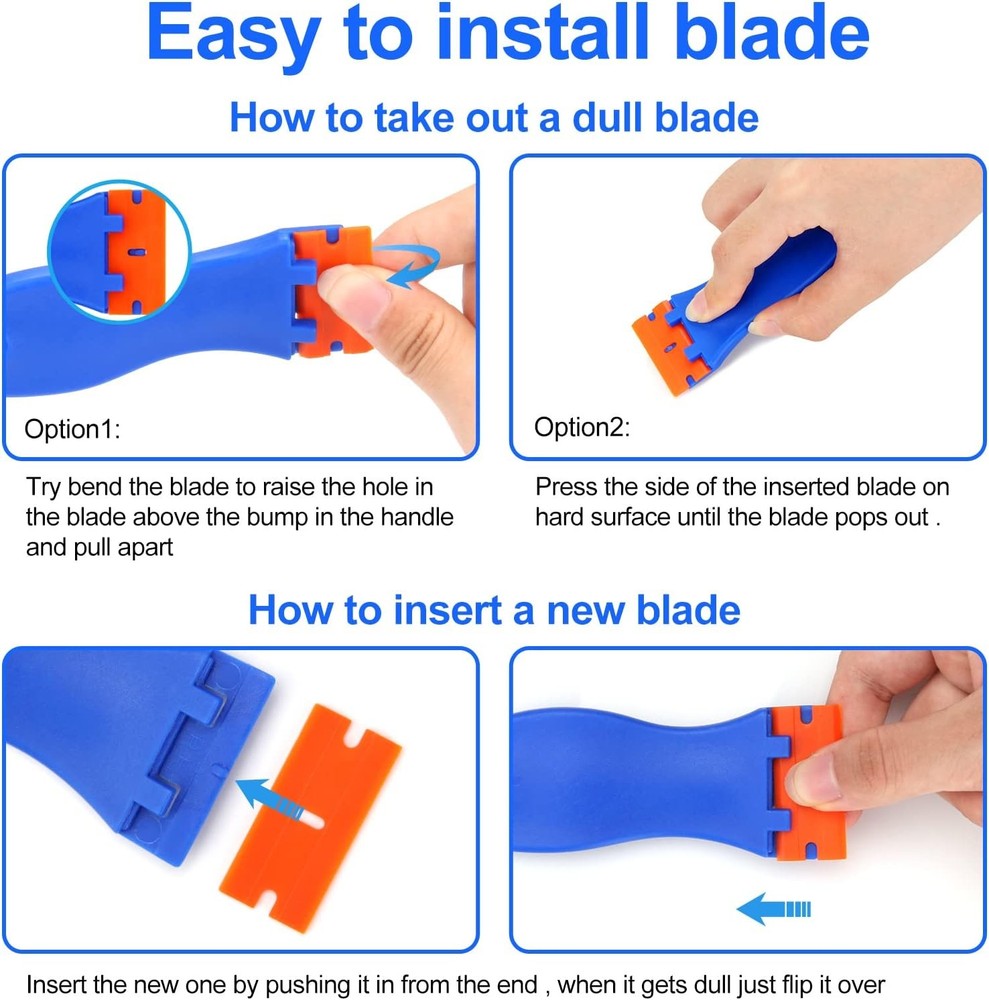 Easy to install blade

How to take out a dull blade

Option1:

Try bend the blade to raise the hole in the blade above the bump in the handle and pull apart

Option2:

Press the side of the inserted blade on hard surface until the blade pops out .

How to insert a new blade

Insert the new one by pushing it in from the end , when it gets dull just flip it over