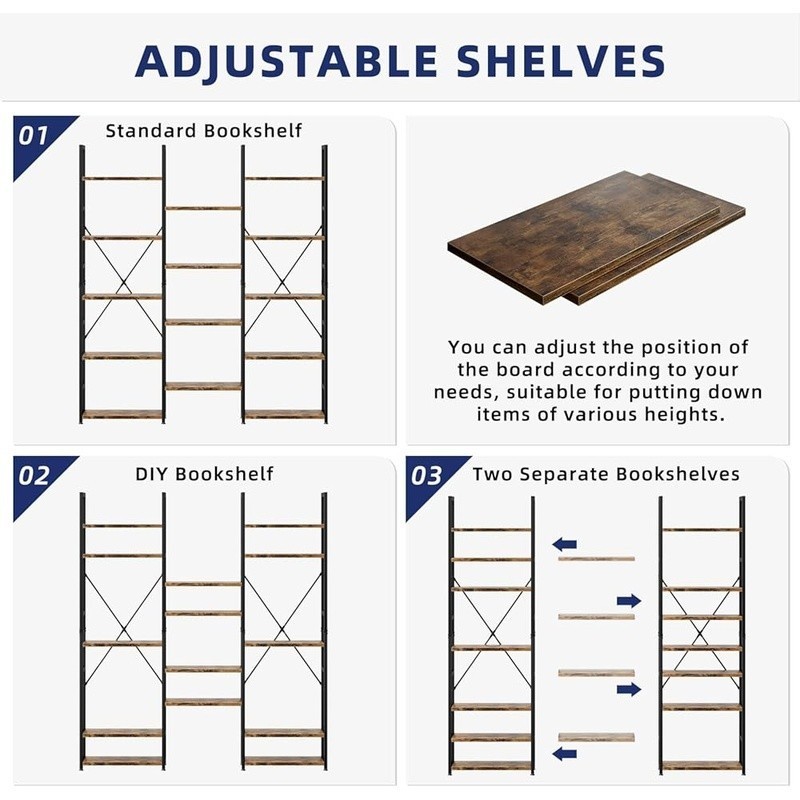 ADJUSTABLE SHELVES

01 Standard Bookshelf

You can adjust the position of the board according to your needs, suitable for putting down items of various heights.

02 DIY Bookshelf

03 Two Separate Bookshelves