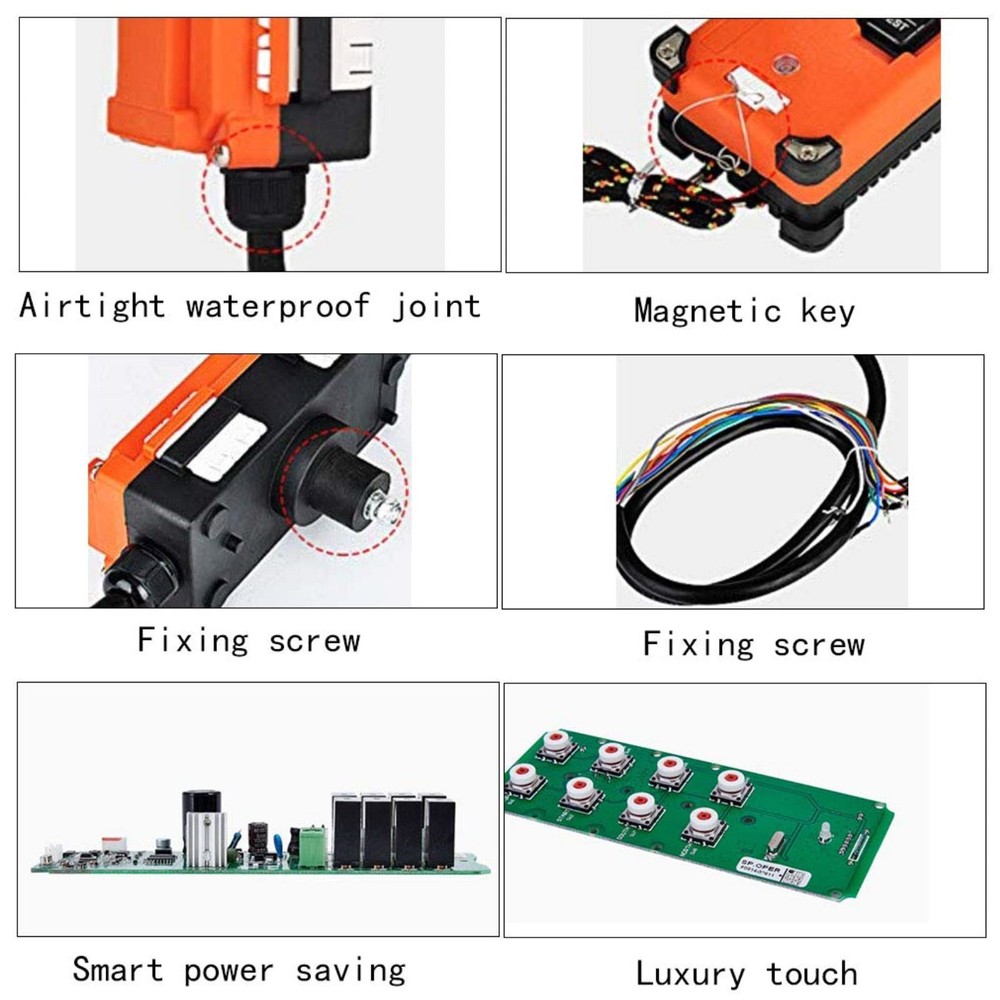 Airtight waterproof joint

Magnetic key

Fixing screw

Fixing screw

Smart power saving

Luxury touch