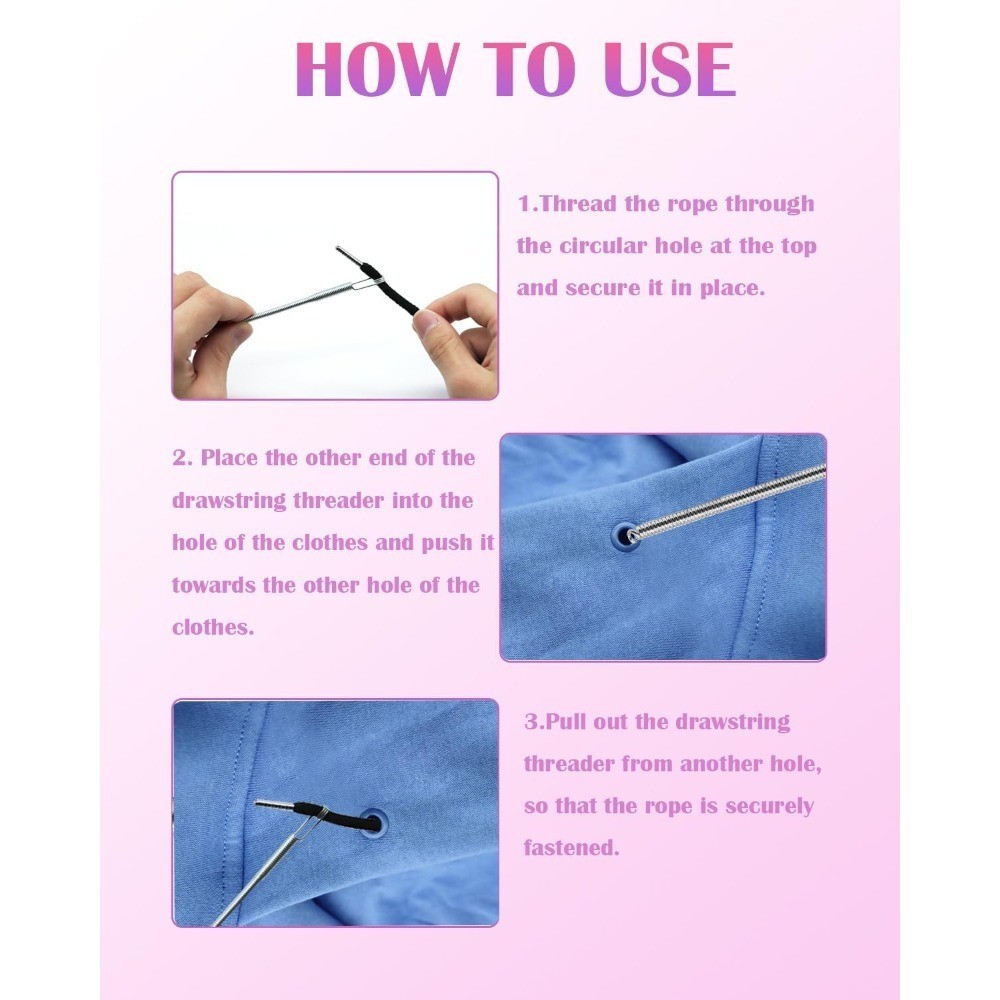 HOW TO USE

1.Thread the rope through the circular hole at the top and secure it in place.

2. Place the other end of the drawstring threader into the hole of the clothes and push it towards the other hole of the clothes.

3.Pull out the drawstring threader from another hole, so that the rope is securely fastened.