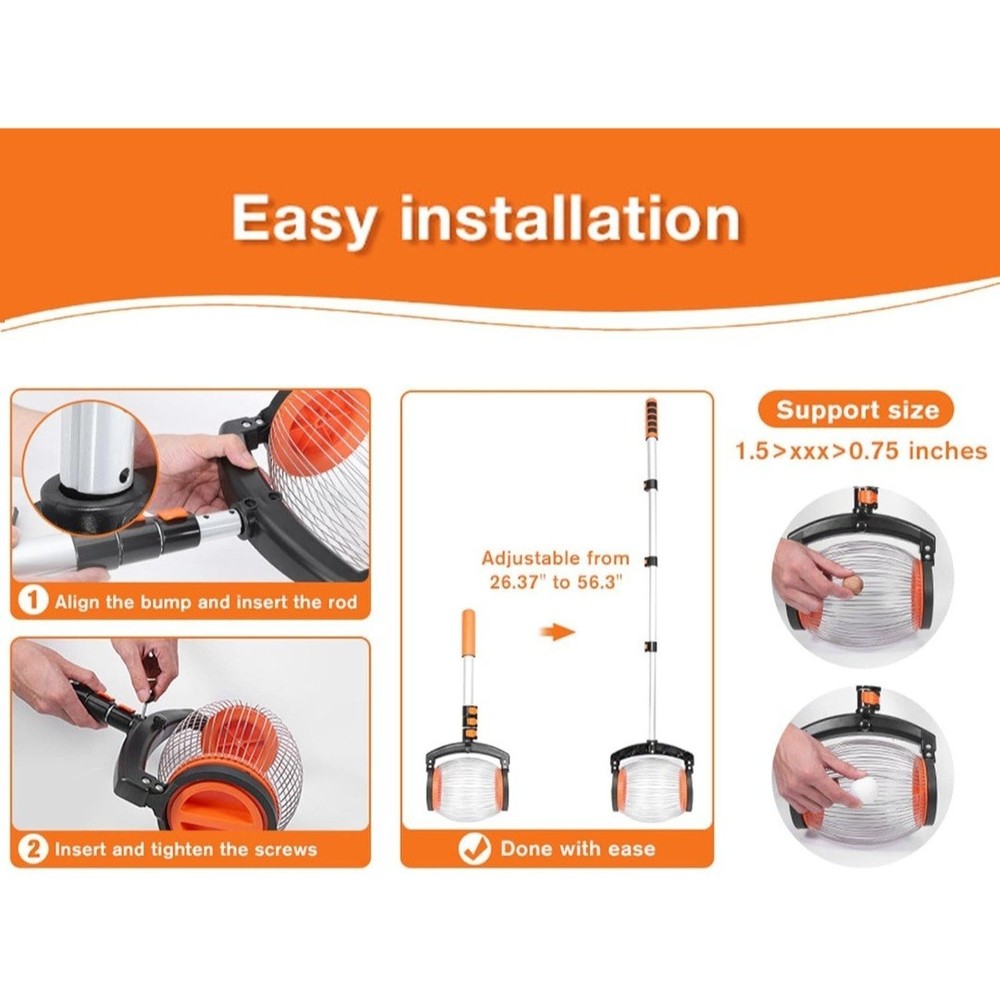 Easy installation

1 Align the bump and insert the rod

2 Insert and tighten the screws

Adjustable from 26.37" to 56.3"

Done with ease

Support size

1.5>xxx>0.75 inches