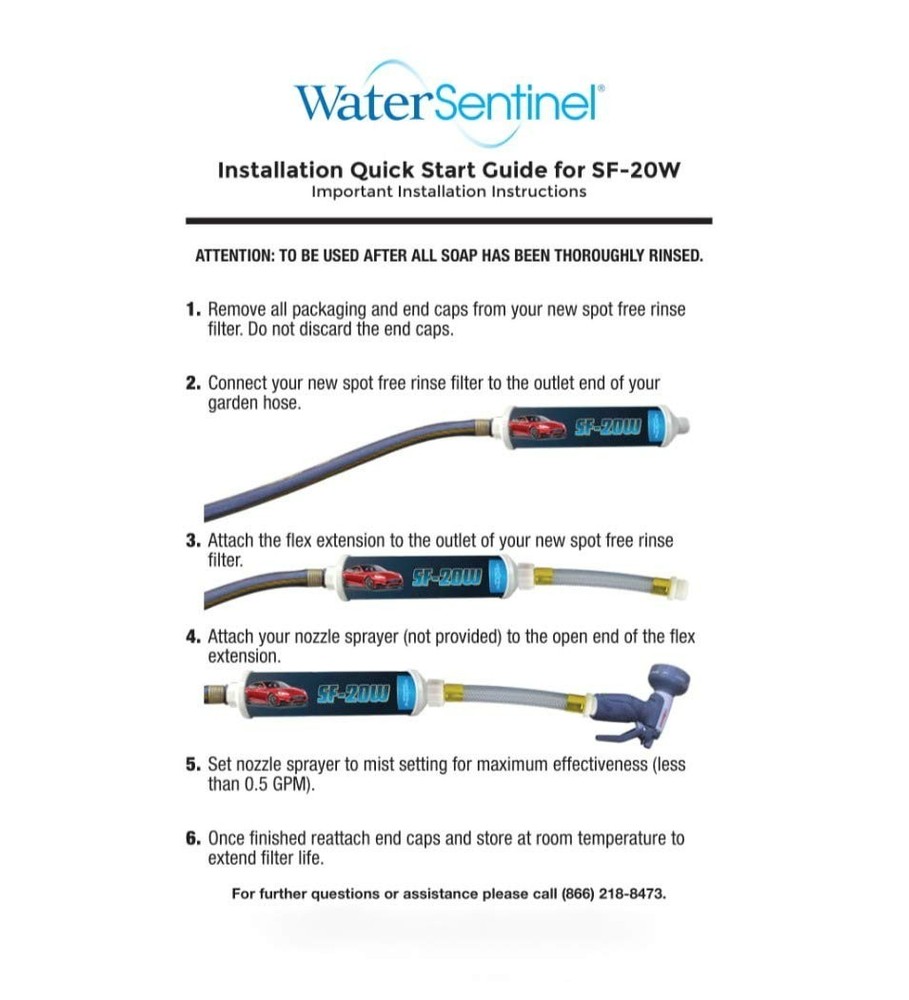 WaterSentinel®

Installation Quick Start Guide for SF-20W
Important Installation Instructions

ATTENTION: TO BE USED AFTER ALL SOAP HAS BEEN THOROUGHLY RINSED.

1. Remove all packaging and end caps from your new spot free rinse filter. Do not discard the end caps.

2. Connect your new spot free rinse filter to the outlet end of your garden hose.

SF-20W

3. Attach the flex extension to the outlet of your new spot free rinse filter.

SF-20W

4. Attach your nozzle sprayer (not provided) to the open end of the flex extension.

SF-20W

5. Set nozzle sprayer to mist setting for maximum effectiveness (less than 0.5 GPM).

6. Once finished reattach end caps and store at room temperature to extend filter life.

For further questions or assistance please call (866) 218-8473.