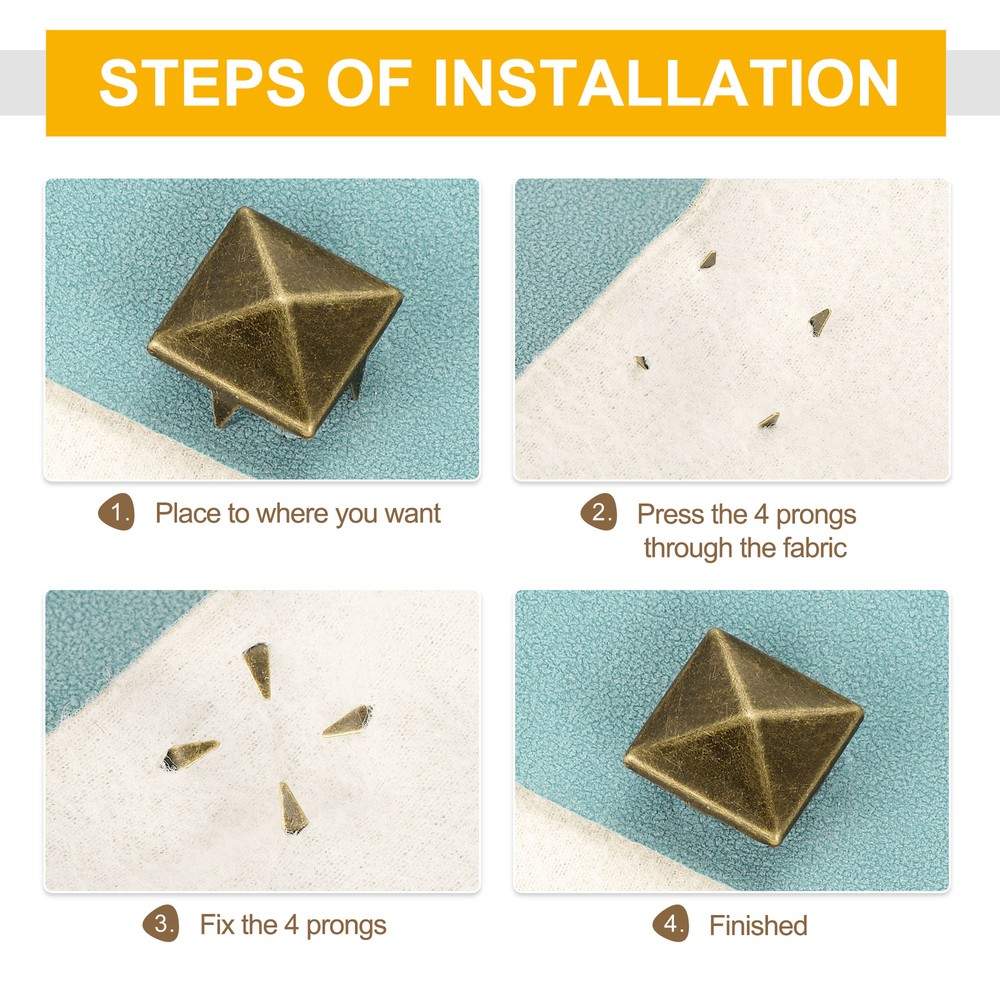 STEPS OF INSTALLATION

1. Place to where you want

2. Press the 4 prongs through the fabric

3. Fix the 4 prongs

4. Finished