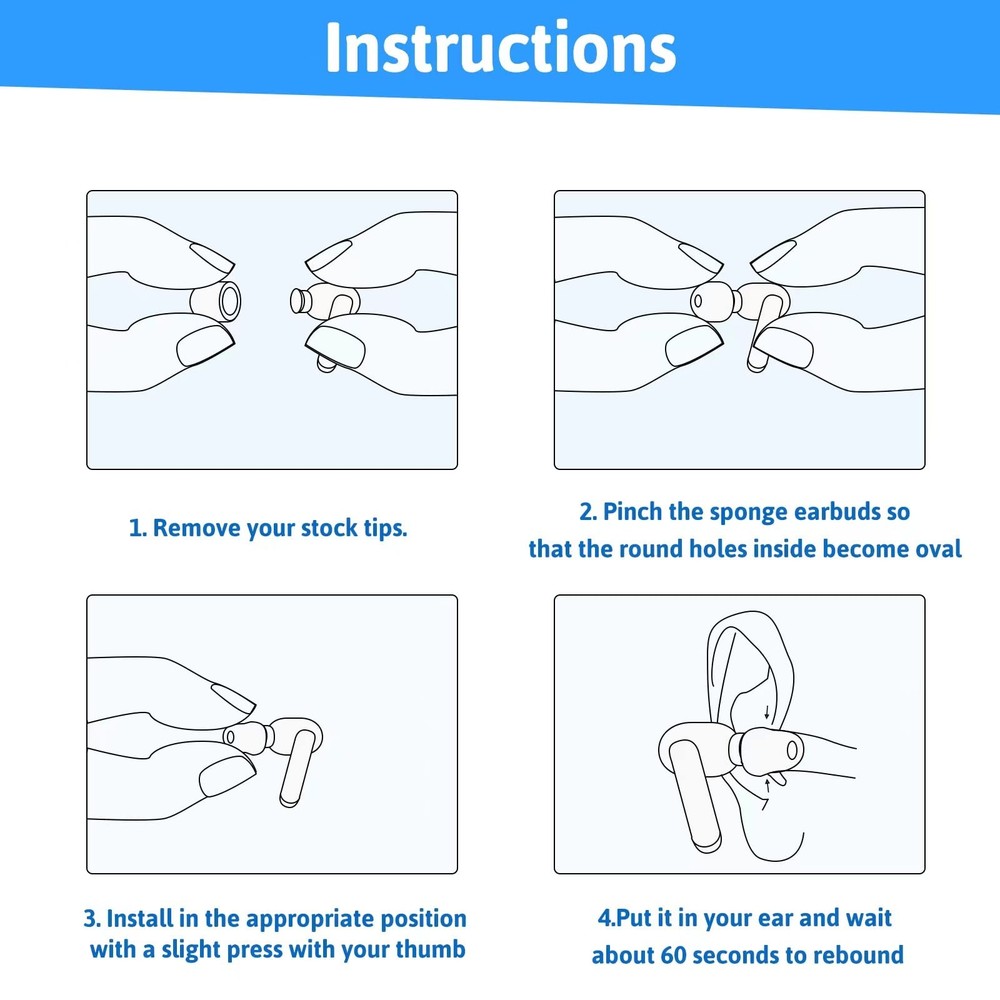 Instructions

1. Remove your stock tips.

2. Pinch the sponge earbuds so that the round holes inside become oval

3. Install in the appropriate position with a slight press with your thumb

4.Put it in your ear and wait about 60 seconds to rebound