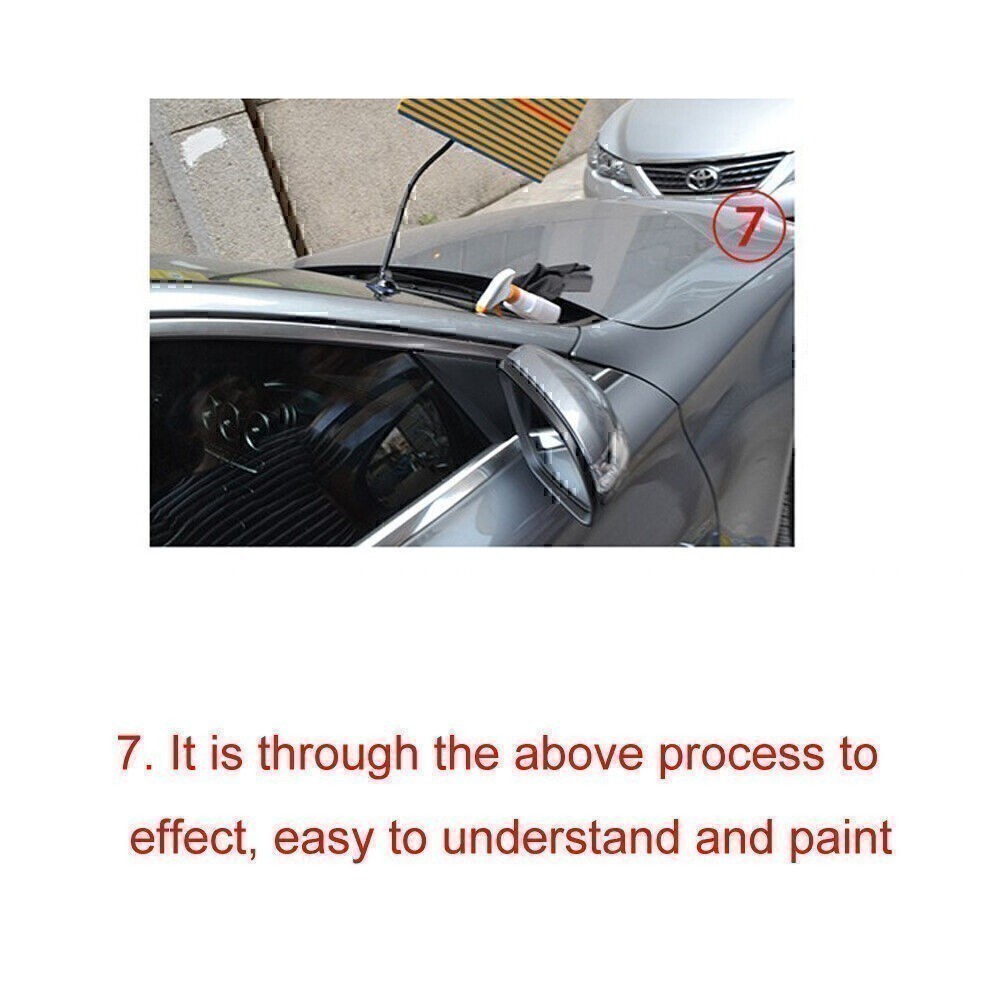 7

7. It is through the above process to effect, easy to understand and paint