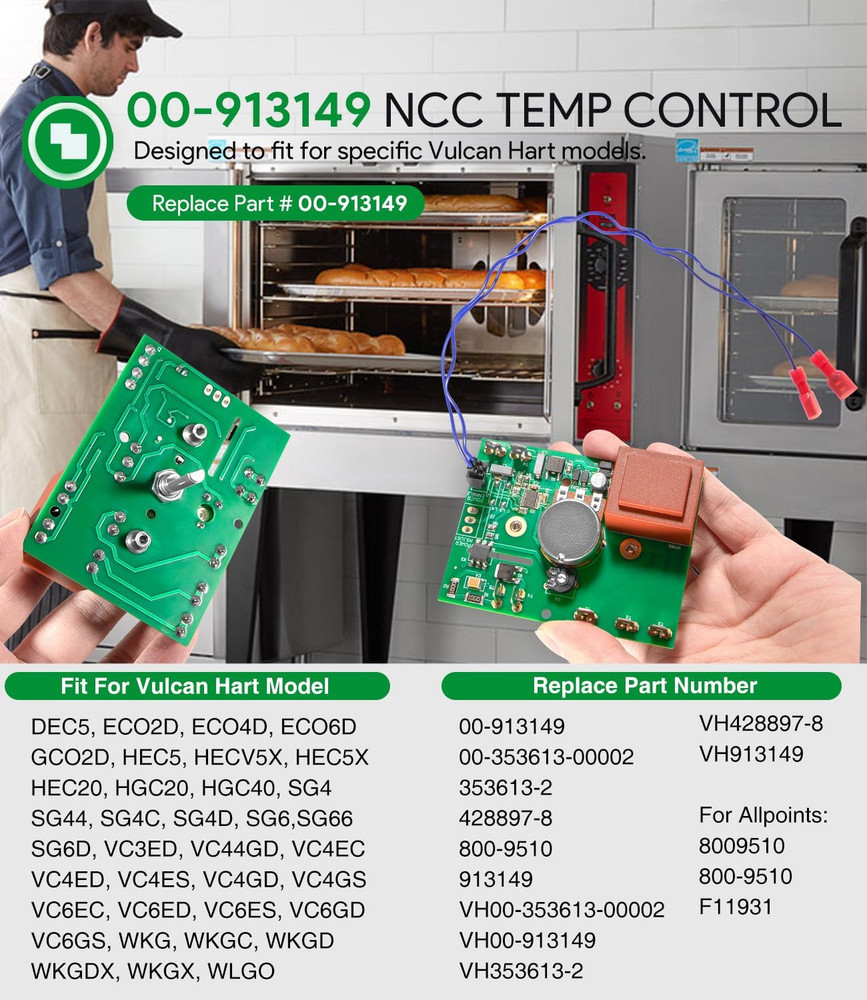 00-913149 NCC TEMP CONTROL

Designed to fit for specific Vulcan Hart models.

Replace Part # 00-913149

Fit For Vulcan Hart Model

DEC5, ECO2D, ECO4D, ECO6D
GCO2D, HEC5, HECV5X, HEC5X
HEC20, HGC20, HGC40, SG4
SG44, SG4C, SG4D, SG6,SG66
SG6D, VC3ED, VC44GD, VC4EC
VC4ED, VC4ES, VC4GD, VC4GS
VC6EC, VC6ED, VC6ES, VC6GD
VC6GS, WKG, WKGC, WKGD
WKGDX, WKGX, WLGO

Replace Part Number

00-913149
00-353613-00002
353613-2
428897-8
800-9510
913149
VH00-353613-00002
VH00-913149
VH353613-2

VH428897-8
VH913149

For Allpoints:
8009510
800-9510
F11931