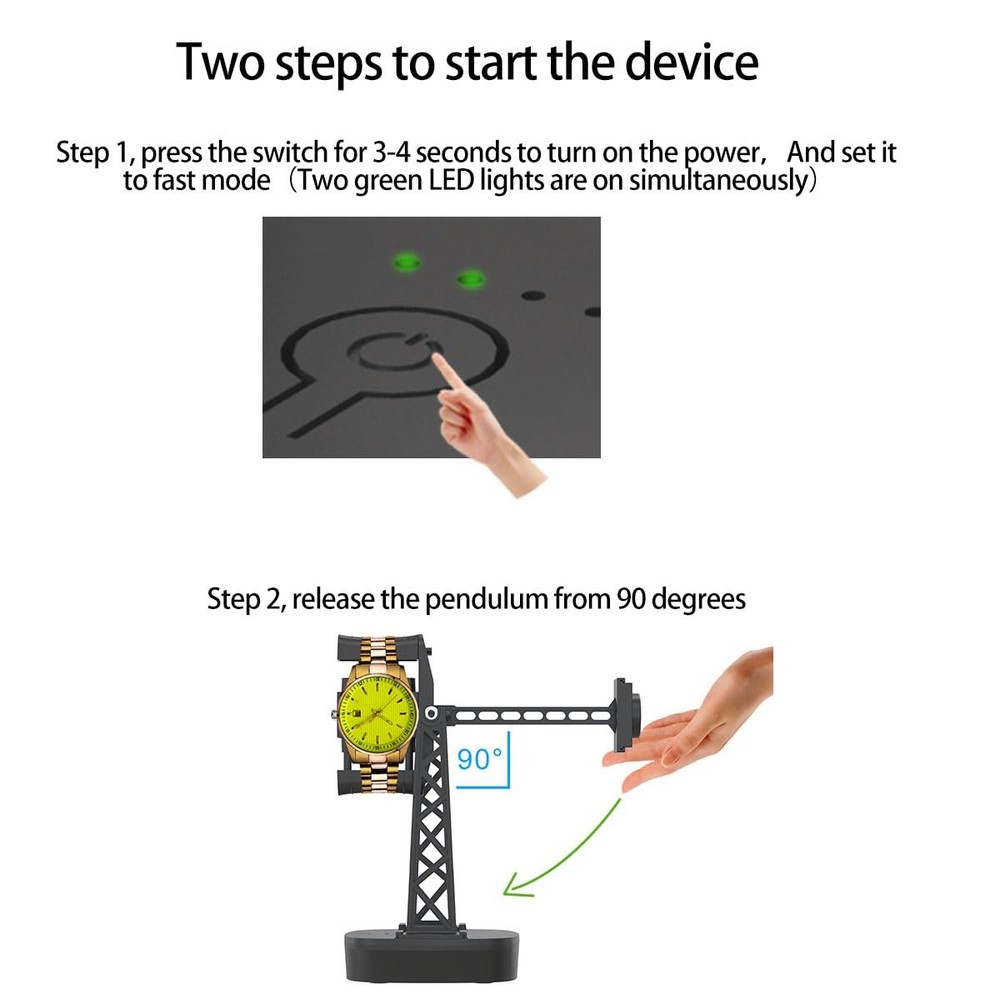 Two steps to start the device

Step 1, press the switch for 3-4 seconds to turn on the power,　And set it to fast mode（Two green LED lights are on simultaneously）

Step 2, release the pendulum from 90 degrees

90°