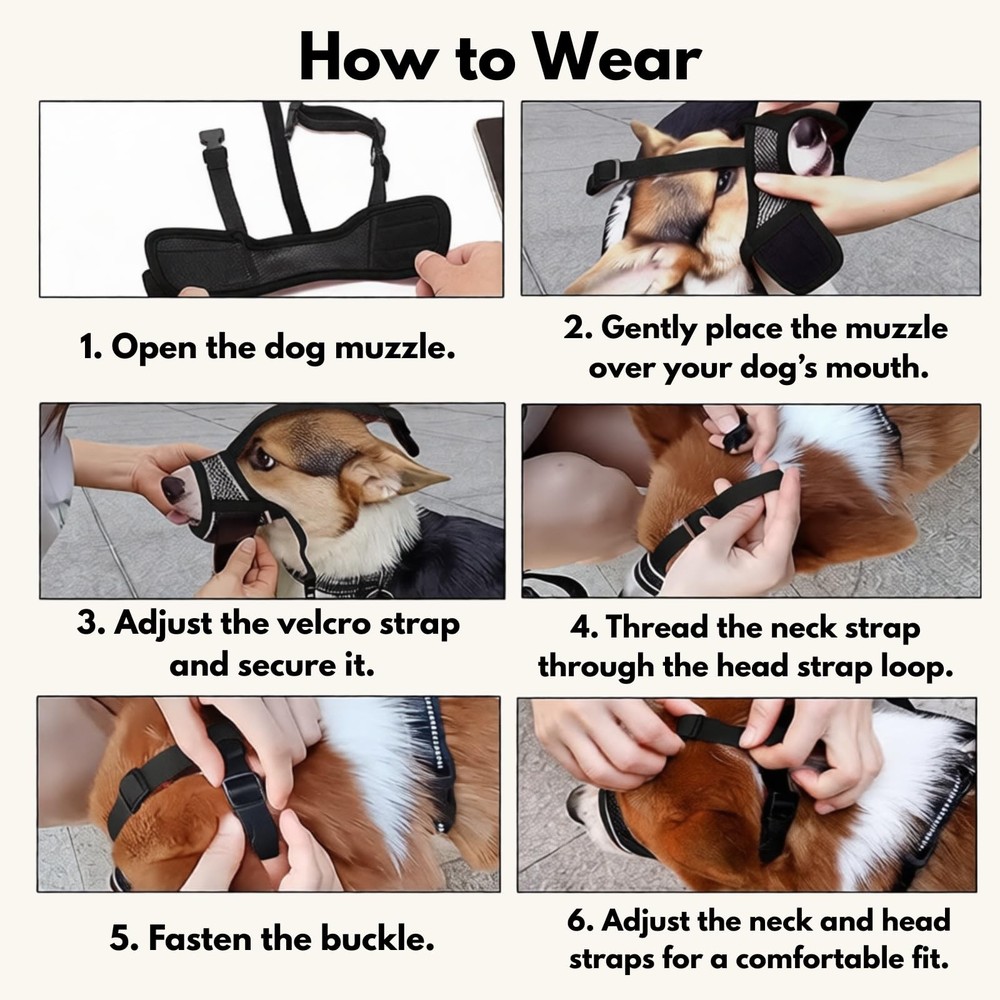 How to Wear

1. Open the dog muzzle.

2. Gently place the muzzle over your dog's mouth.

3. Adjust the velcro strap and secure it.

4. Thread the neck strap through the head strap loop.

5. Fasten the buckle.

6. Adjust the neck and head straps for a comfortable fit.