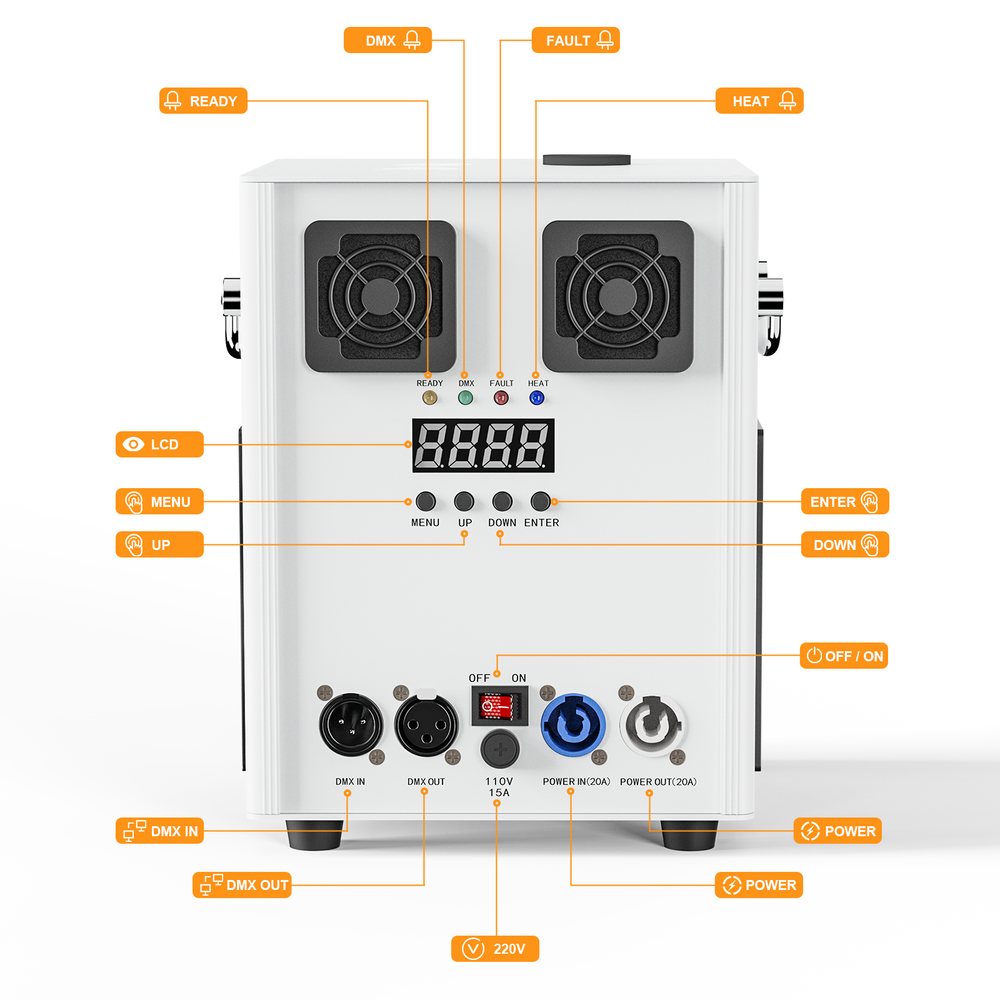 DMX

FAULT

READY

HEAT

READY DMX FAULT HEAT

LCD

8888

MENU

ENTER

MENU UP DOWN ENTER

UP

DOWN

OFF / ON

OFF ON

DMX IN

DMX OUT

110V 15A

POWER IN(20A)

POWER OUT(20A)

DMX IN

POWER

DMX OUT

POWER

220V