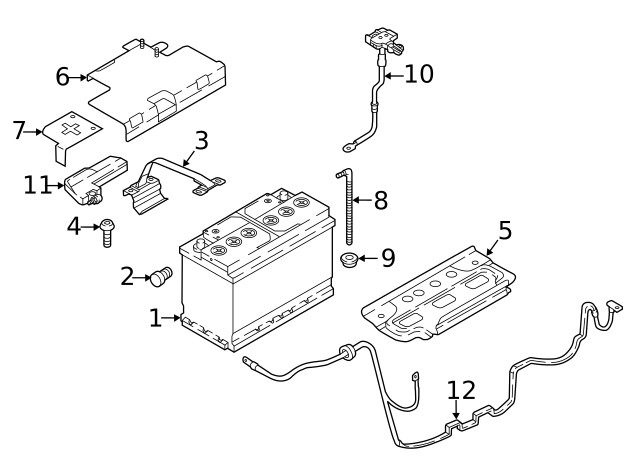 6
10
7
3
11
8
4
5
9
2
1
12