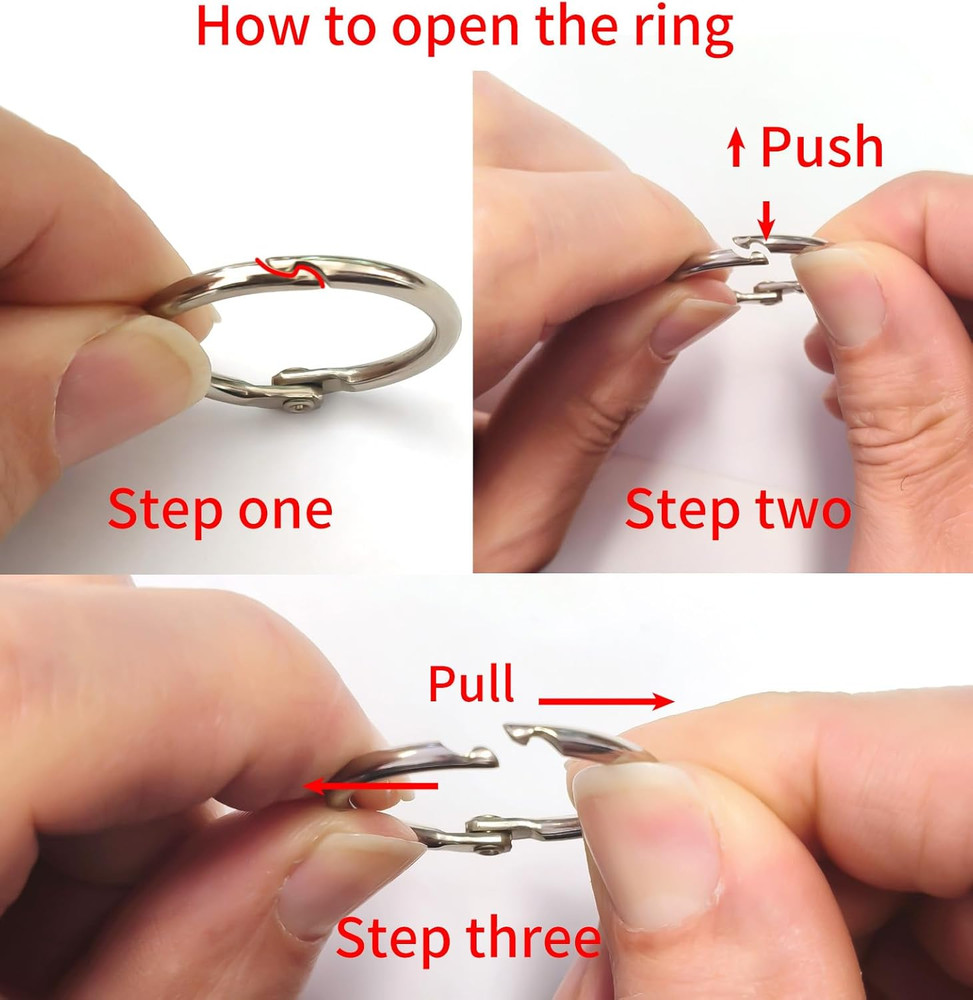 How to open the ring

Step one

Push

Step two

Pull

Step three