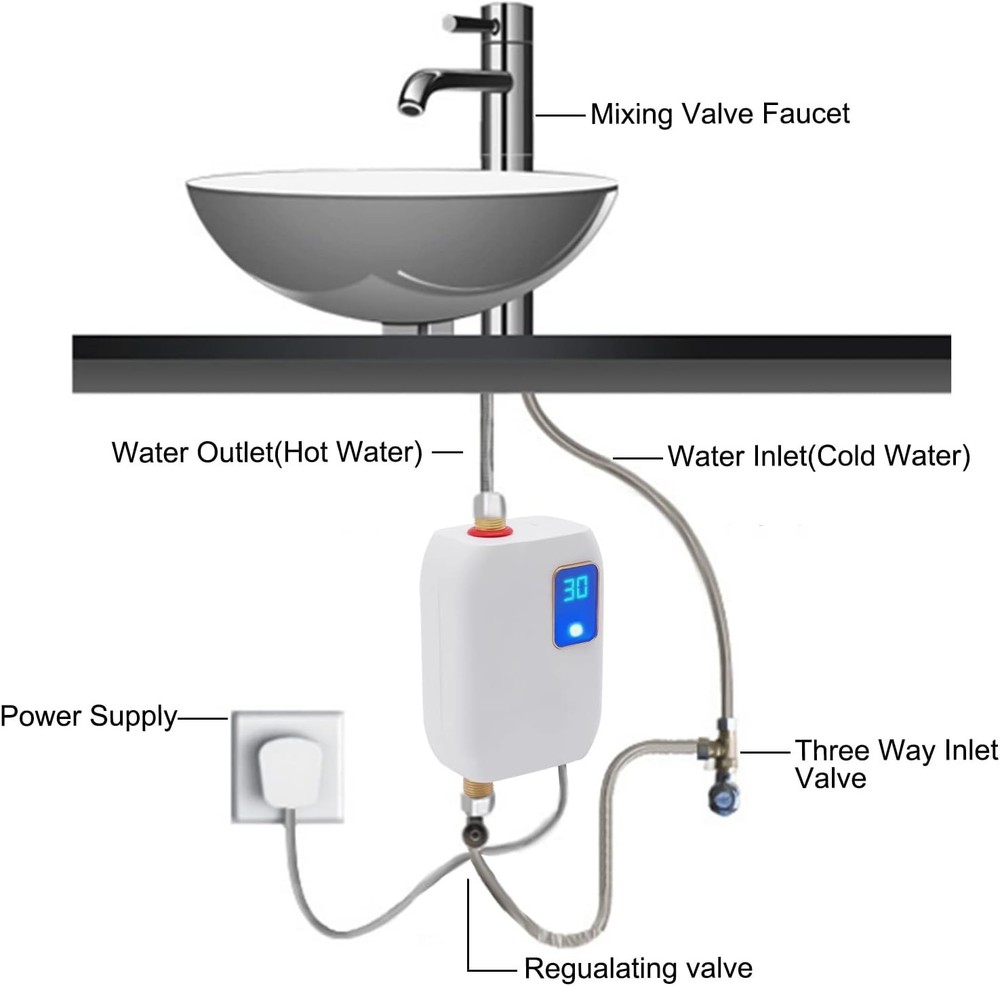 Mixing Valve Faucet

Water Outlet(Hot Water)

Water Inlet(Cold Water)

30

Power Supply

Three Way Inlet Valve

Regualating valve