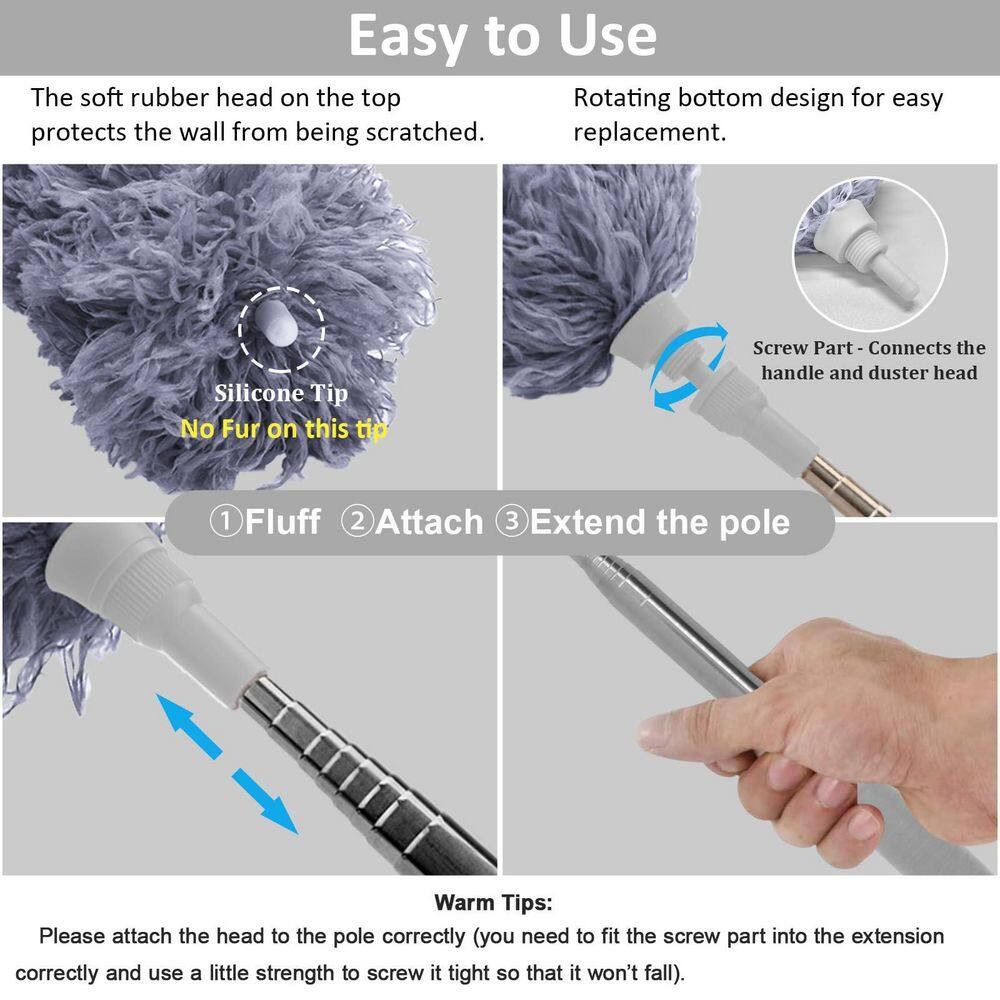 Easy to Use

The soft rubber head on the top protects the wall from being scratched.

Rotating bottom design for easy replacement.

Silicone Tip
No Fur on this tip

Screw Part - Connects the handle and duster head

①Fluff ②Attach ③Extend the pole

Warm Tips:
Please attach the head to the pole correctly (you need to fit the screw part into the extension correctly and use a little strength to screw it tight so that it won't fall).