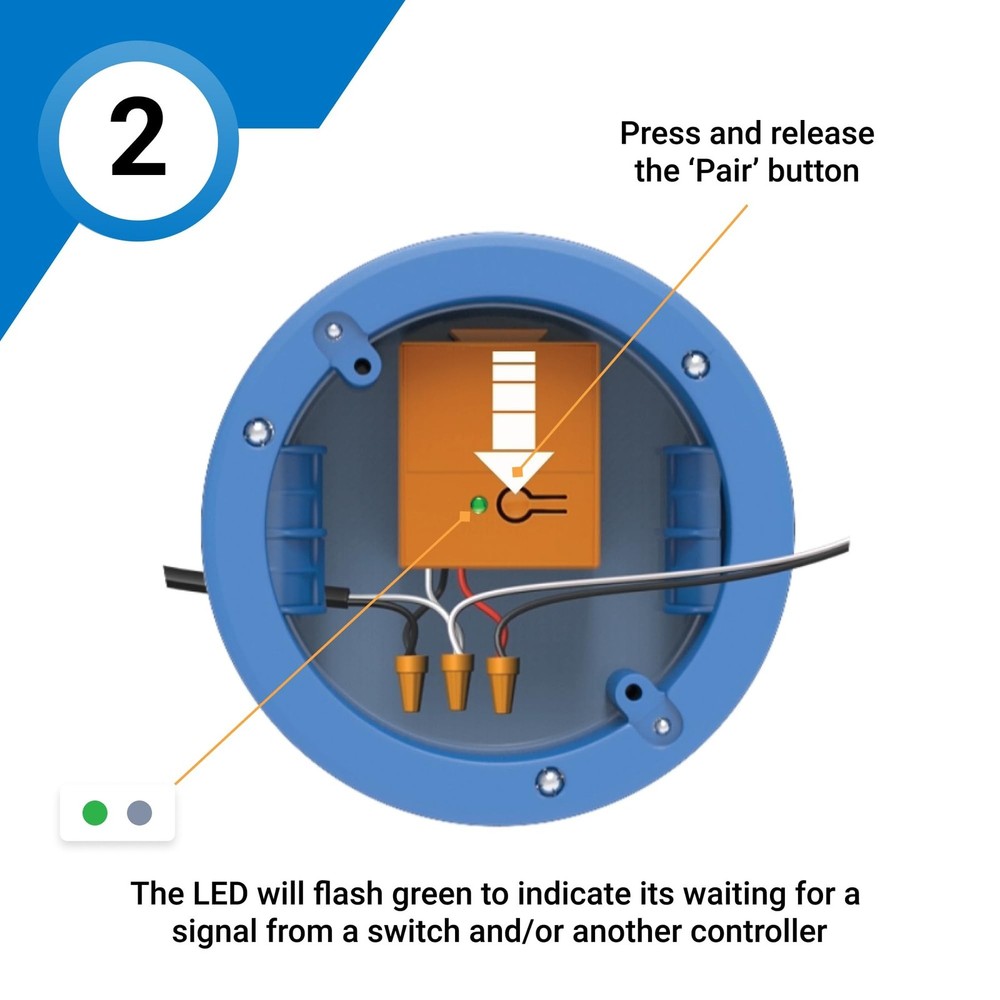 2

Press and release the ‘Pair’ button

The LED will flash green to indicate its waiting for a signal from a switch and/or another controller