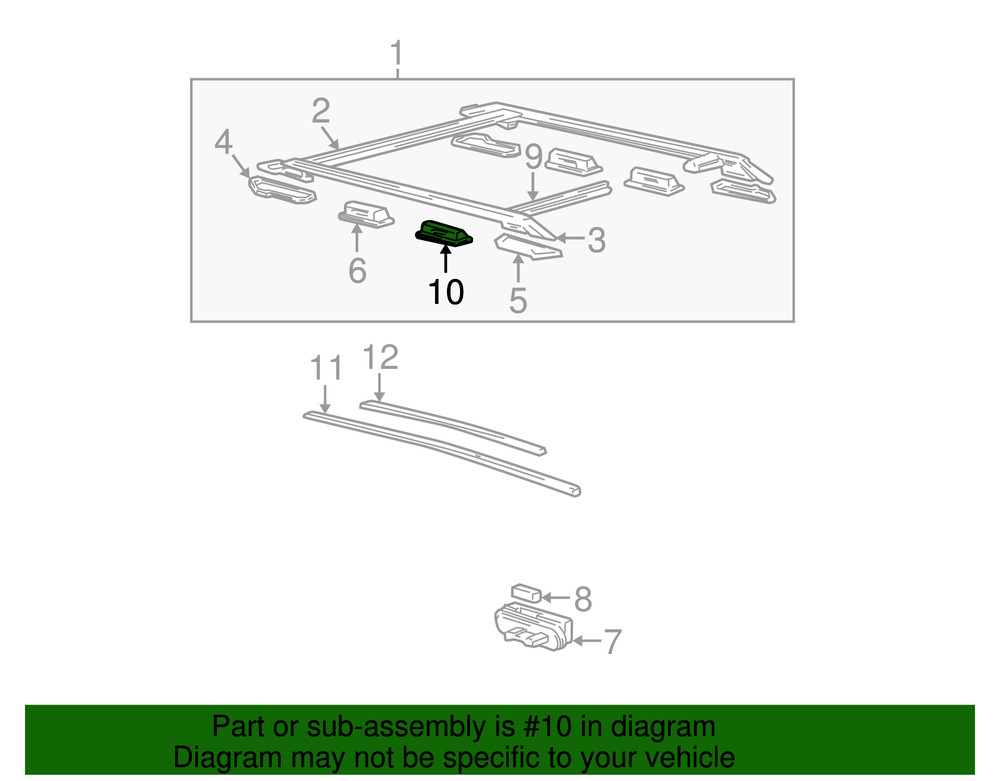 1
2
4
9
3
6
10
5
11
12
8
7

Part or sub-assembly is #10 in diagram
Diagram may not be specific to your vehicle