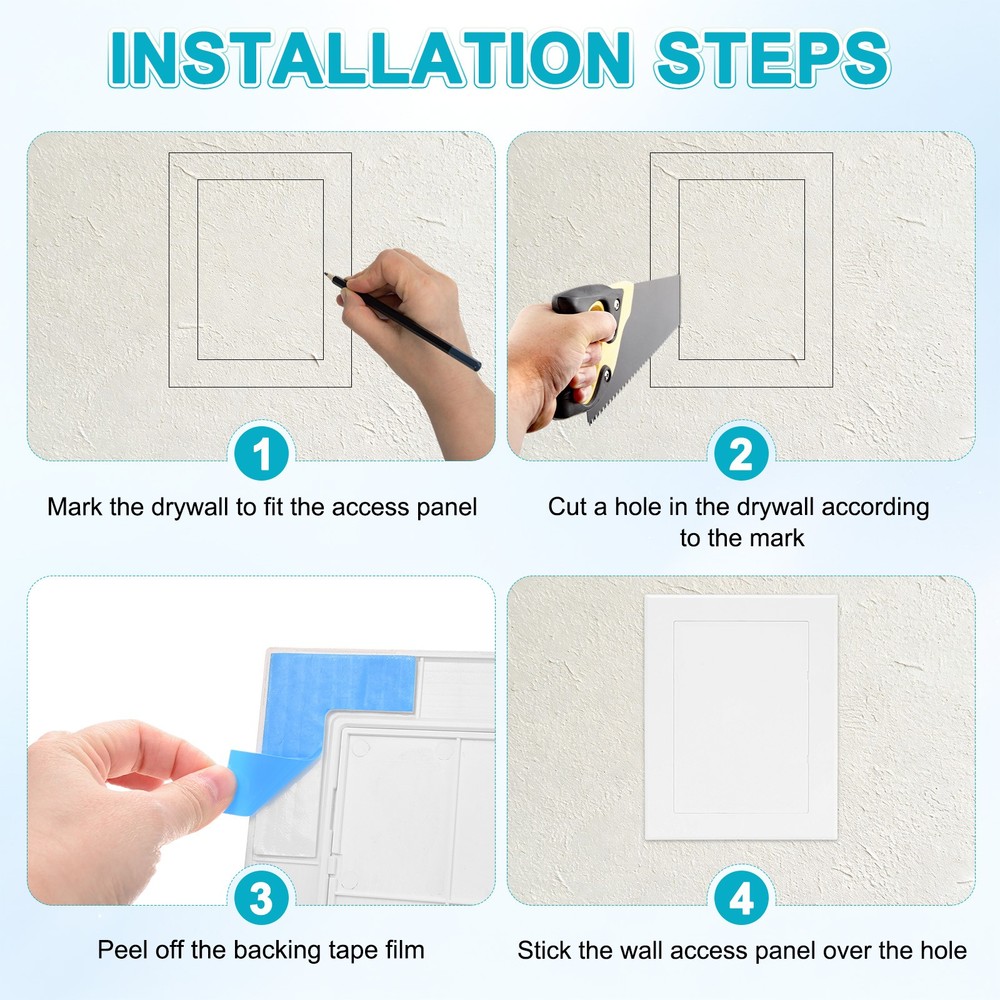 INSTALLATION STEPS

1

Mark the drywall to fit the access panel

2

Cut a hole in the drywall according to the mark

3

Peel off the backing tape film

4

Stick the wall access panel over the hole