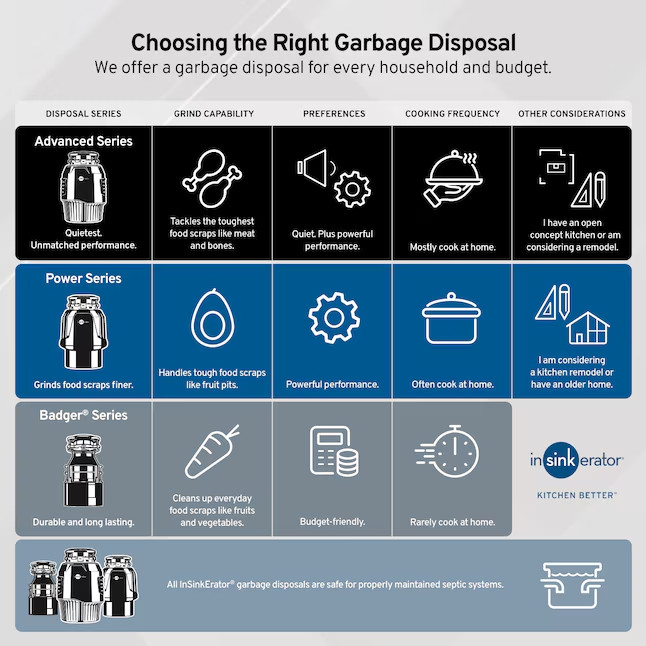 Choosing the Right Garbage Disposal
We offer a garbage disposal for every household and budget.

| DISPOSAL SERIES | GRIND CAPABILITY | PREFERENCES | COOKING FREQUENCY | OTHER CONSIDERATIONS |
|---|---|---|---|---|
| Advanced Series Quietest. Unmatched performance. | Tackles the toughest food scraps like meat and bones. | Quiet. Plus powerful performance. | Mostly cook at home. | I have an open concept kitchen or am considering a remodel. |
| Power Series Grinds food scraps finer. | Handles tough food scraps like fruit pits. | Powerful performance. | Often cook at home. | I am considering a kitchen remodel or have an older home. |
| Badger® Series Durable and long lasting. | Cleans up everyday food scraps like fruits and vegetables. | Budget-friendly. | Rarely cook at home. | insinkerator® KITCHEN BETTER® |

All InSinkErator® garbage disposals are safe for properly maintained septic systems.