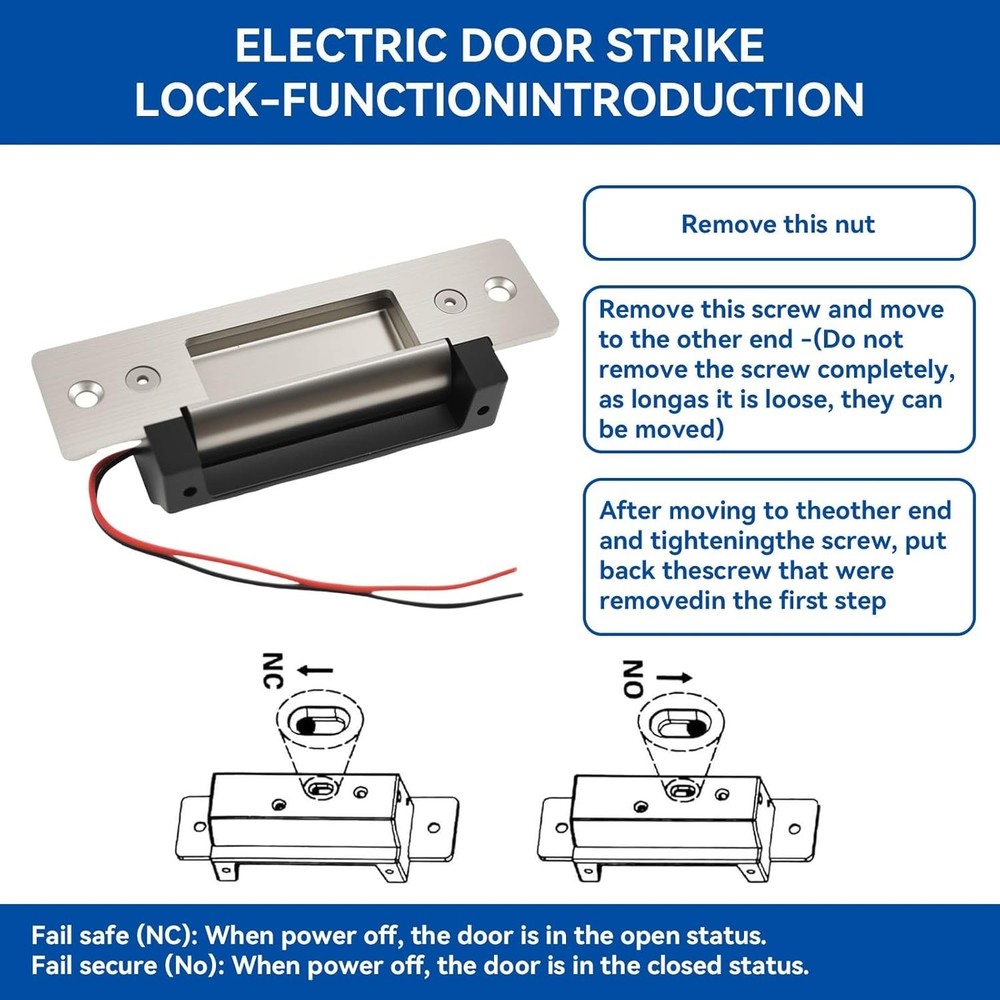 ELECTRIC DOOR STRIKE LOCK-FUNCTIONINTRODUCTION

Remove this nut

Remove this screw and move to the other end -(Do not remove the screw completely, as longas it is loose, they can be moved)

After moving to theother end and tighteningthe screw, put back thescrew that were removedin the first step

NC

NO

Fail safe (NC): When power off, the door is in the open status.
Fail secure (No): When power off, the door is in the closed status.