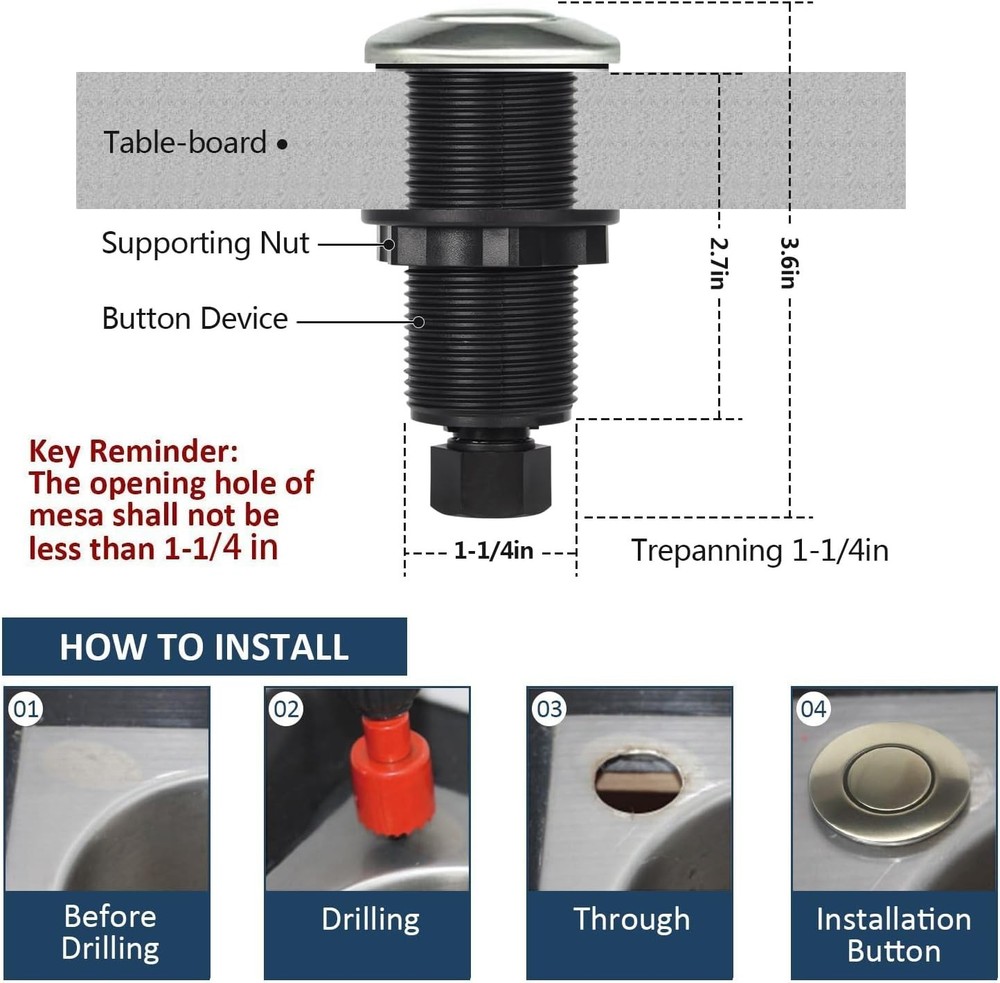 Table-board

Supporting Nut

Button Device

2.7in

3.6in

Key Reminder:
The opening hole of mesa shall not be less than 1-1/4 in

1-1/4in

Trepanning 1-1/4in

HOW TO INSTALL

01

Before Drilling

02

Drilling

03

Through

04

Installation Button