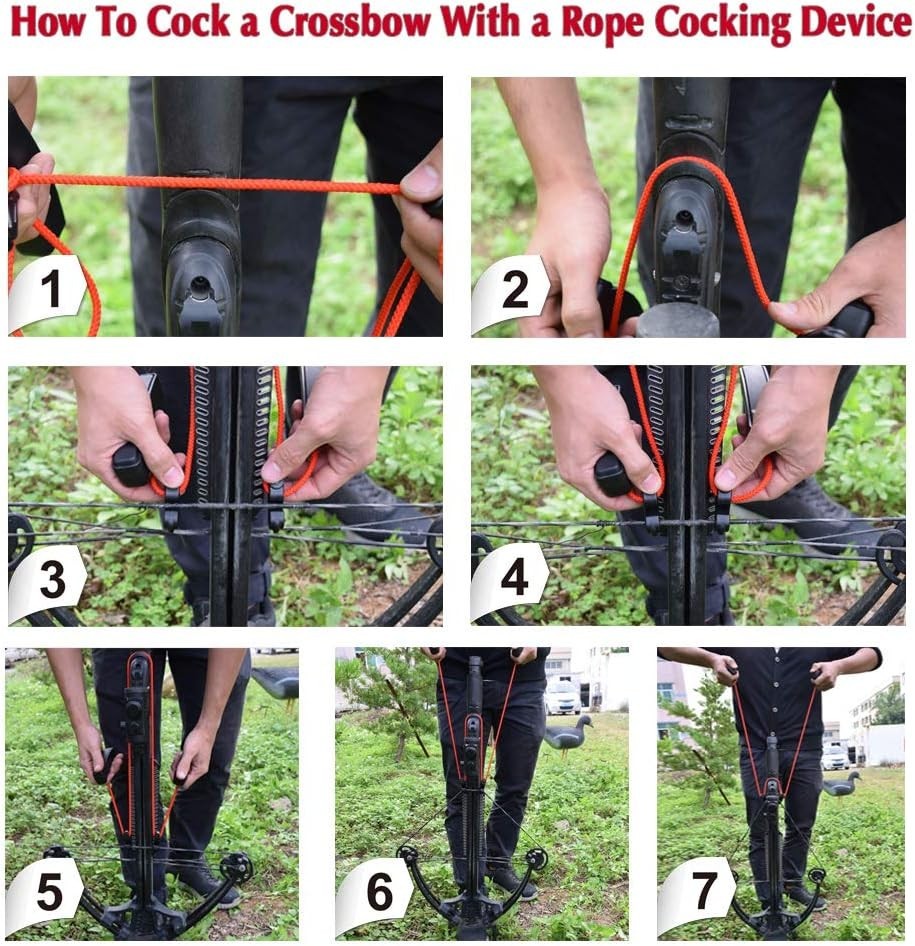 How To Cock a Crossbow With a Rope Cocking Device

1

2

3

4

5

6

7