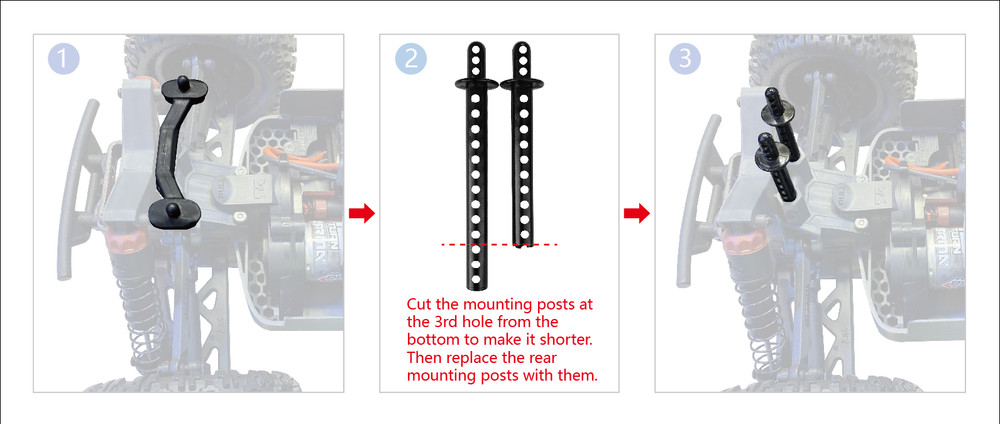 1

2

Cut the mounting posts at the 3rd hole from the bottom to make it shorter. Then replace the rear mounting posts with them.

3