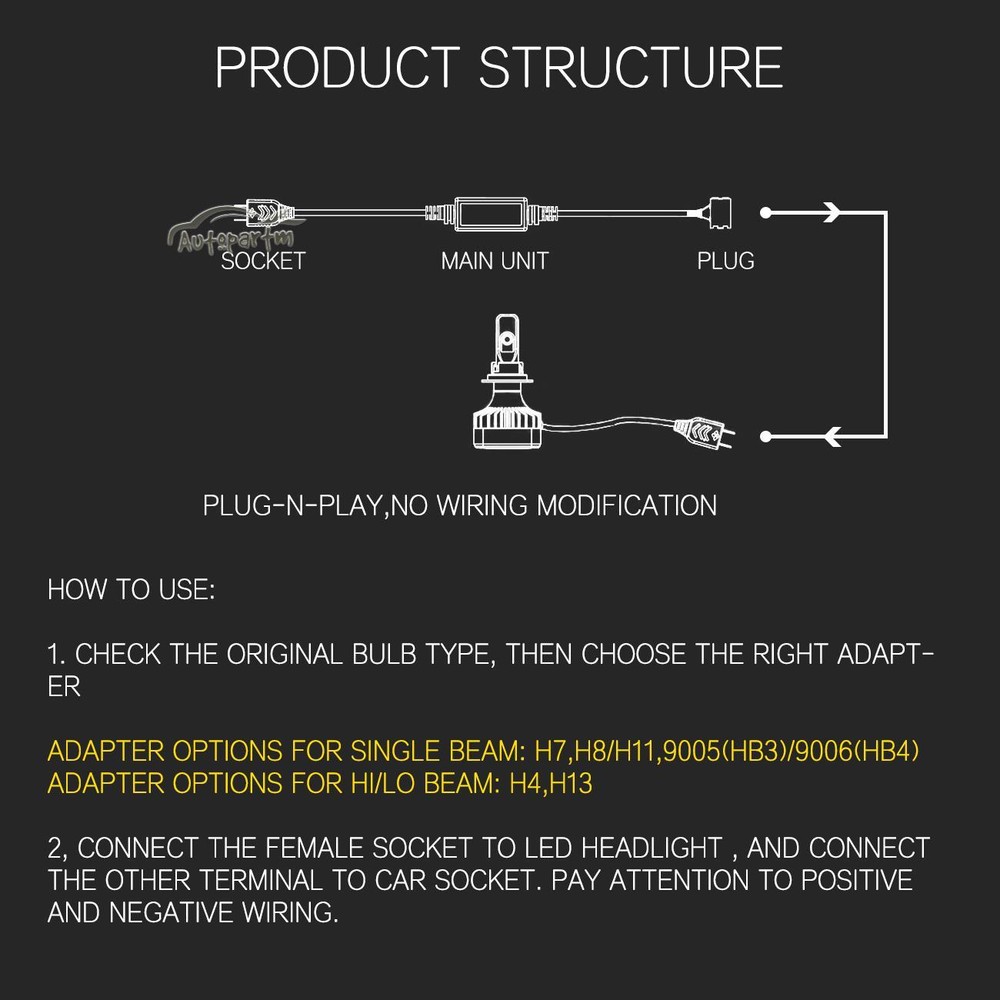 PRODUCT STRUCTURE

Autopartm

SOCKET MAIN UNIT PLUG

PLUG-N-PLAY,NO WIRING MODIFICATION

HOW TO USE:

1. CHECK THE ORIGINAL BULB TYPE, THEN CHOOSE THE RIGHT ADAPTER

ADAPTER OPTIONS FOR SINGLE BEAM: H7,H8/H11,9005(HB3)/9006(HB4)
ADAPTER OPTIONS FOR HI/LO BEAM: H4,H13

2, CONNECT THE FEMALE SOCKET TO LED HEADLIGHT , AND CONNECT THE OTHER TERMINAL TO CAR SOCKET. PAY ATTENTION TO POSITIVE AND NEGATIVE WIRING.