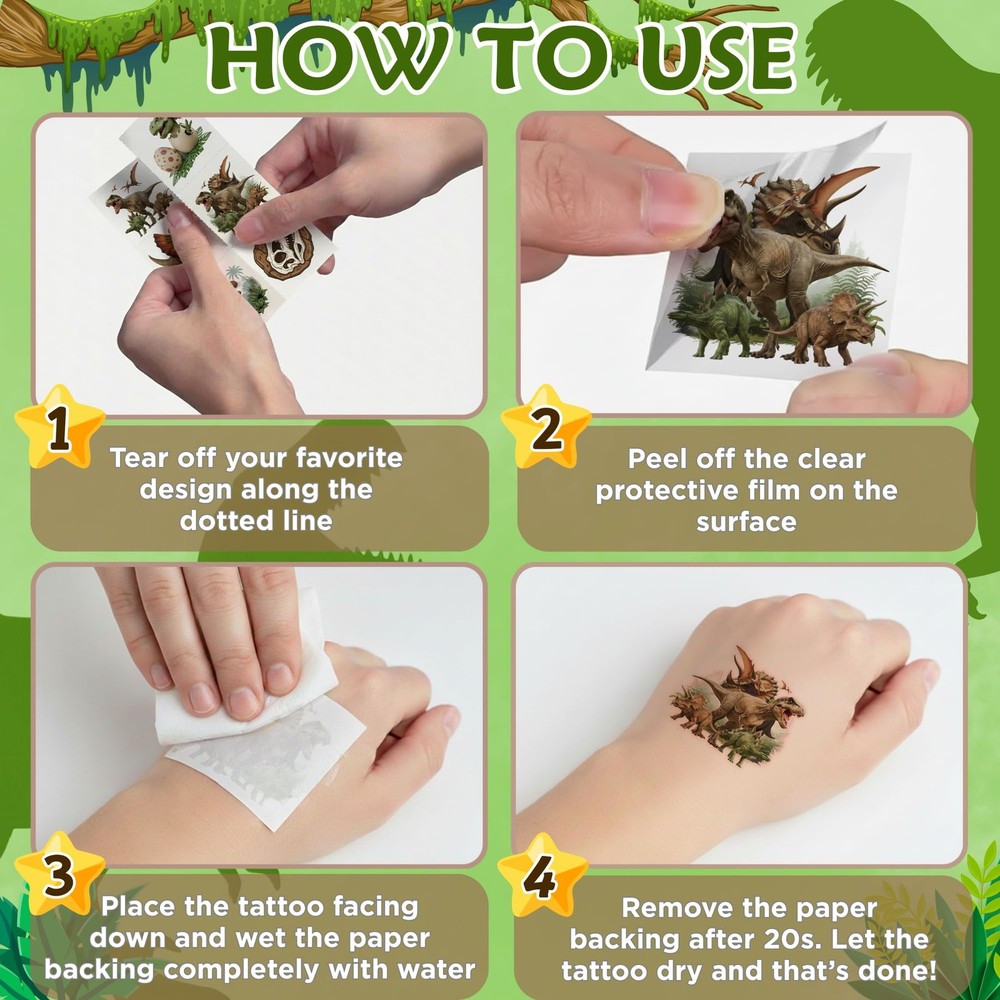 HOW TO USE

1
Tear off your favorite design along the dotted line

2
Peel off the clear protective film on the surface

3
Place the tattoo facing down and wet the paper backing completely with water

4
Remove the paper backing after 20s. Let the tattoo dry and that's done!