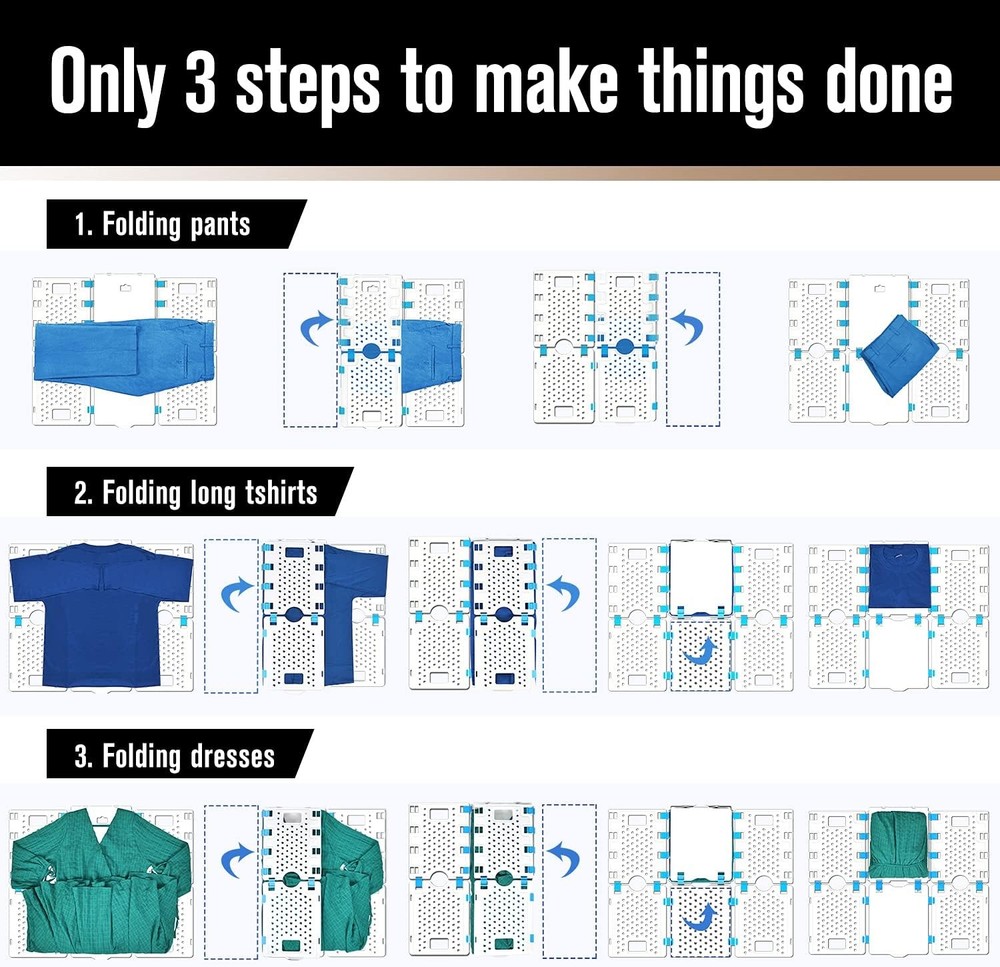 Only 3 steps to make things done

1. Folding pants

2. Folding long tshirts

3. Folding dresses