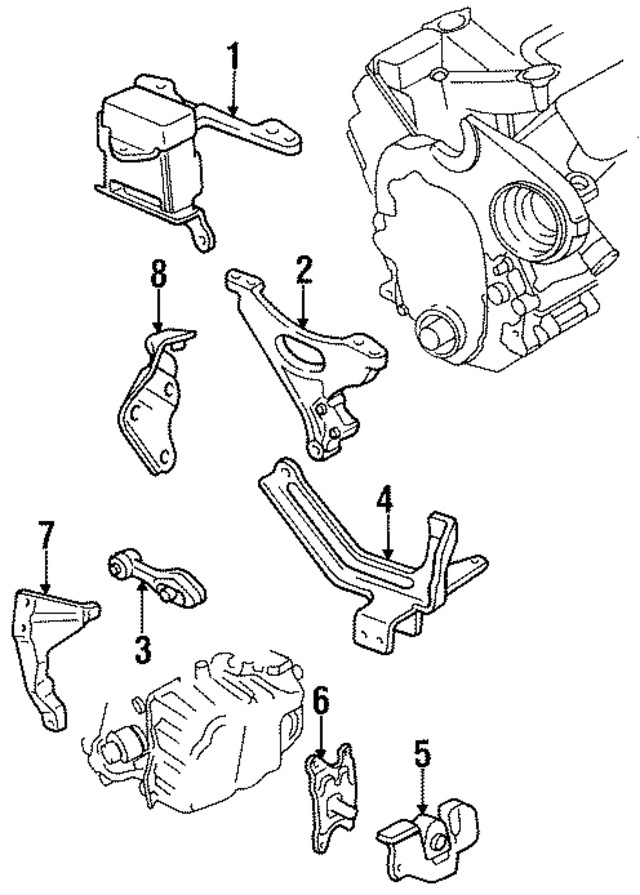 1
8
2
4
7
3
6
5